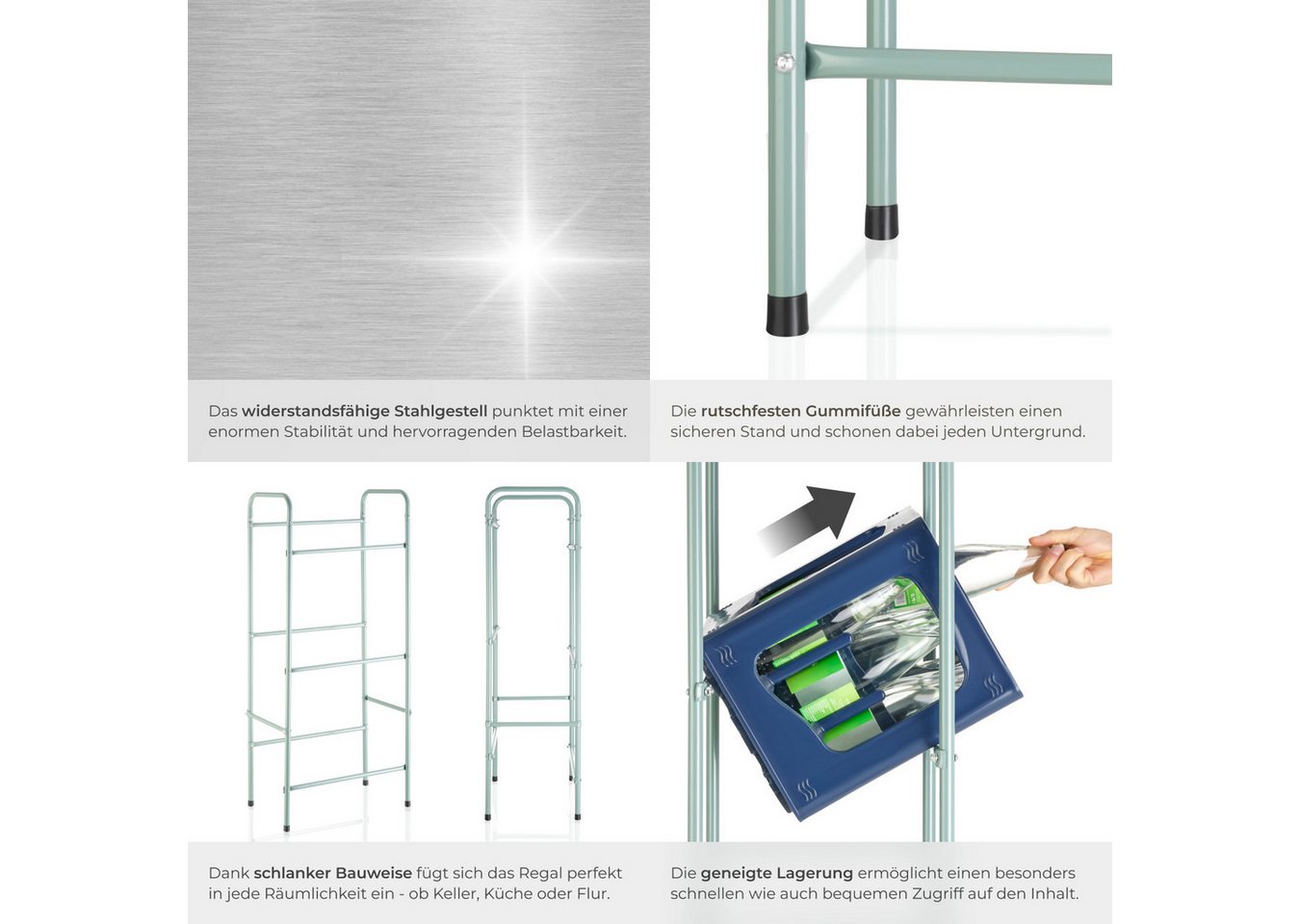 Das widerstandsfähige Stahlgestell punktet mit einer enormen Stabilität und hervorragenden Belastbarkeit.

Die rutschfesten Gummifüße gewährleisten einen sicheren Stand und schonen dabei jeden Untergrund.

Dank schlanker Bauweise fügt sich das Regal perfekt in jede Räumlichkeit ein - ob Keller, Küche oder Flur.

Die geneigte Lagerung ermöglicht einen besonders schnellen wie auch bequemen Zugriff auf den Inhalt.