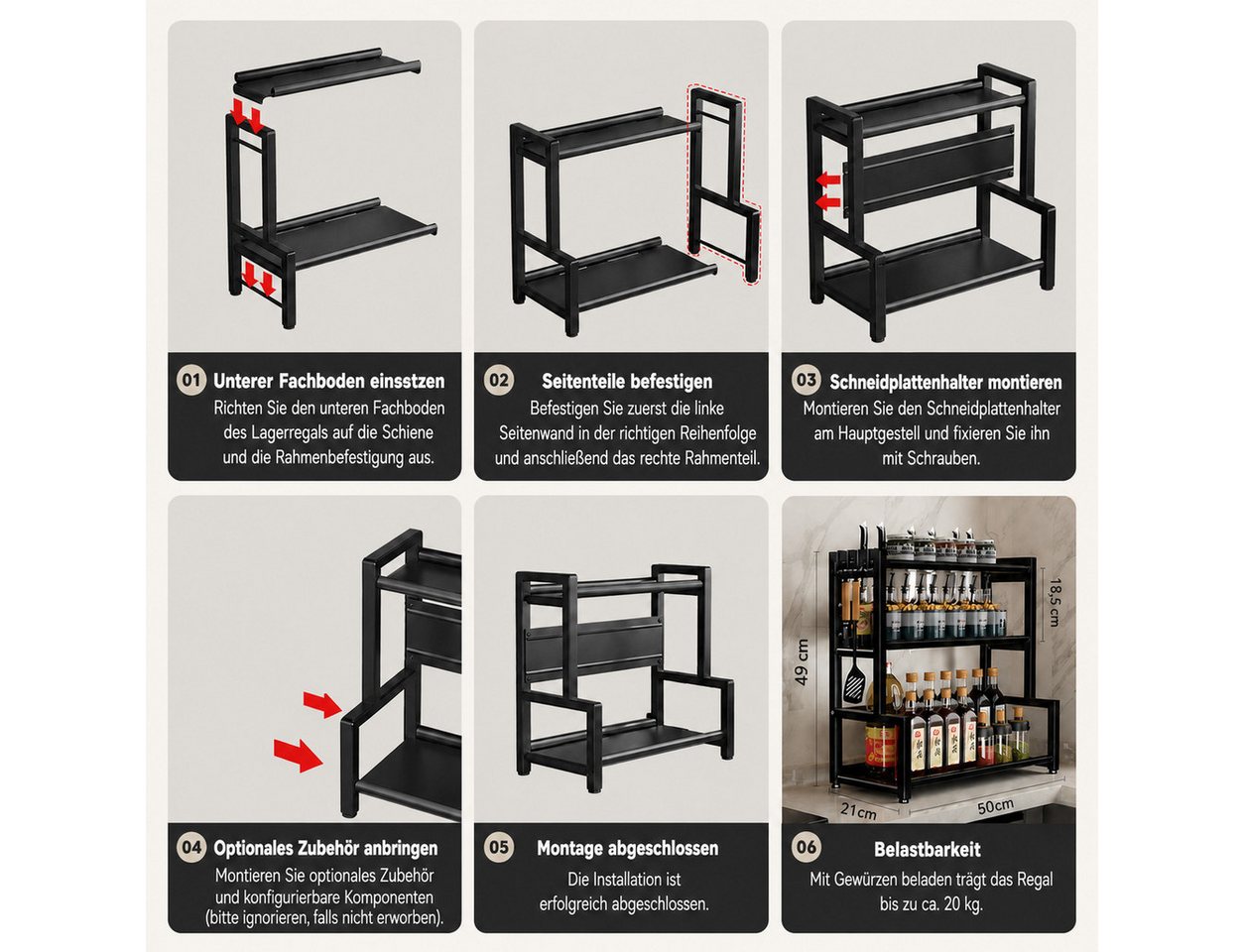 01 Unterer Fachboden einsstzen
Richten Sie den unteren Fachboden des Lagerregals auf die Schiene und die Rahmenbefestigung aus.

02 Seitenteile befestigen
Befestigen Sie zuerst die linke Seitenwand in der richtigen Reihenfolge und anschließend das rechte Rahmenteil.

03 Schneidplattenhalter montieren
Montieren Sie den Schneidplattenhalter am Hauptgestell und fixieren Sie ihn mit Schrauben.

04 Optionales Zubehör anbringen
Montieren Sie optionales Zubehör und konfigurierbare Komponenten (bitte ignorieren, falls nicht erworben).

05 Montage abgeschlossen
Die Installation ist erfolgreich abgeschlossen.

18,5 cm
49 cm
21cm
50cm

06 Belastbarkeit
Mit Gewürzen beladen trägt das Regal bis zu ca. 20 kg.