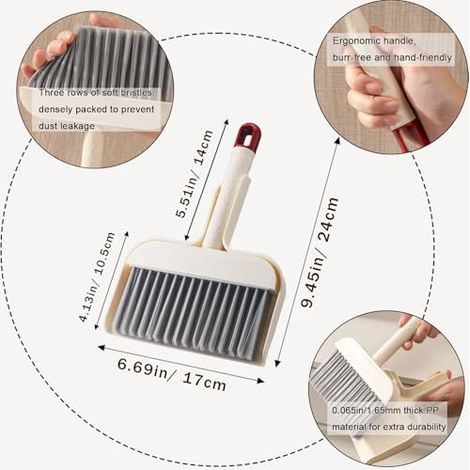 Three rows of soft bristles, densely packed to prevent dust leakage

Ergonomic handle, burr-free and hand-friendly

5.51in/ 14cm

4.13in/ 10.5cm

9.45in/ 24cm

6.69in/ 17cm

0.065in/1.65mm thick PP material for extra durability