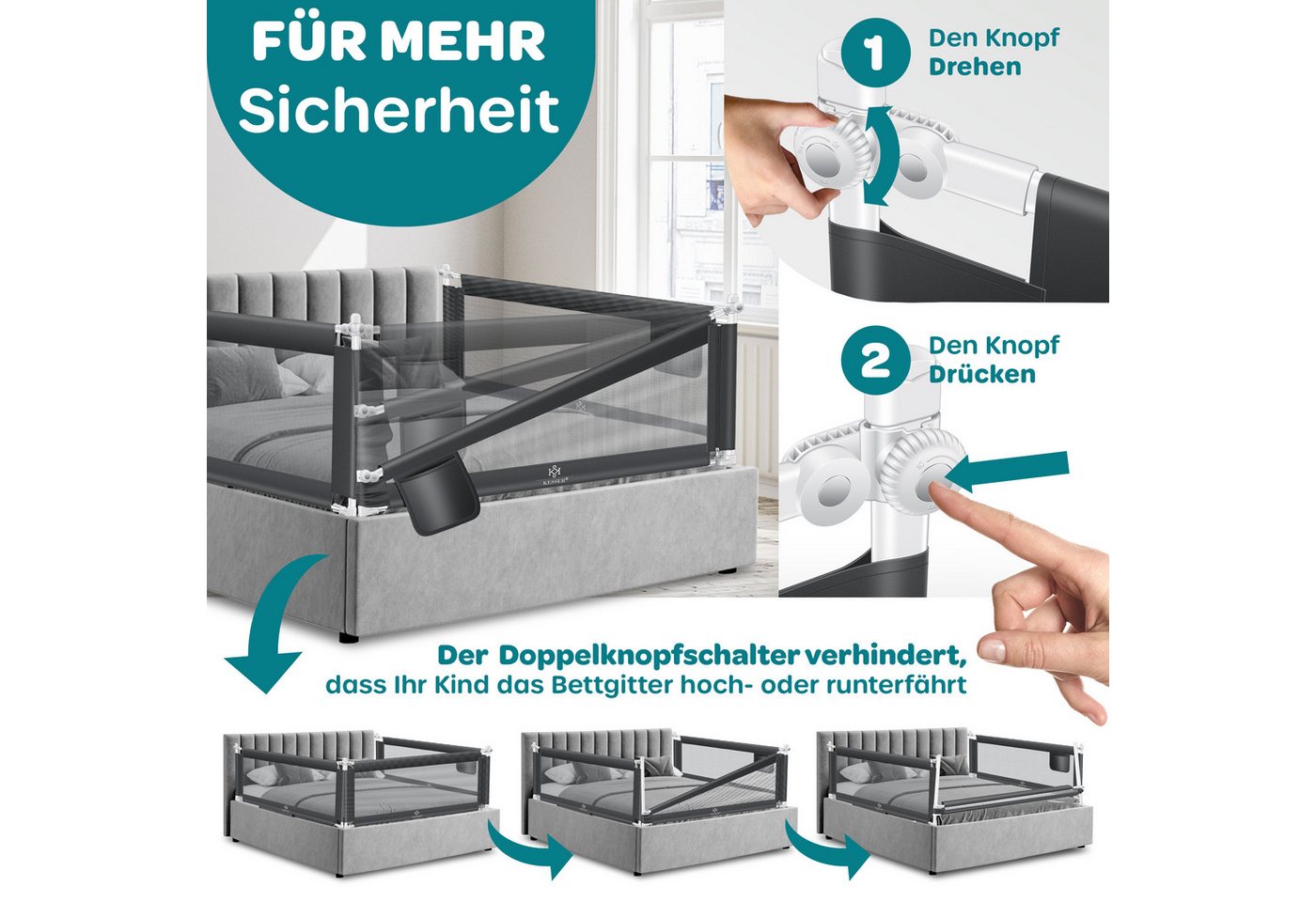 FÜR MEHR
Sicherheit

1
Den Knopf
Drehen

2
Den Knopf
Drücken

KESSER®

Der Doppelknopfschalter verhindert,
dass Ihr Kind das Bettgitter hoch- oder runterfährt