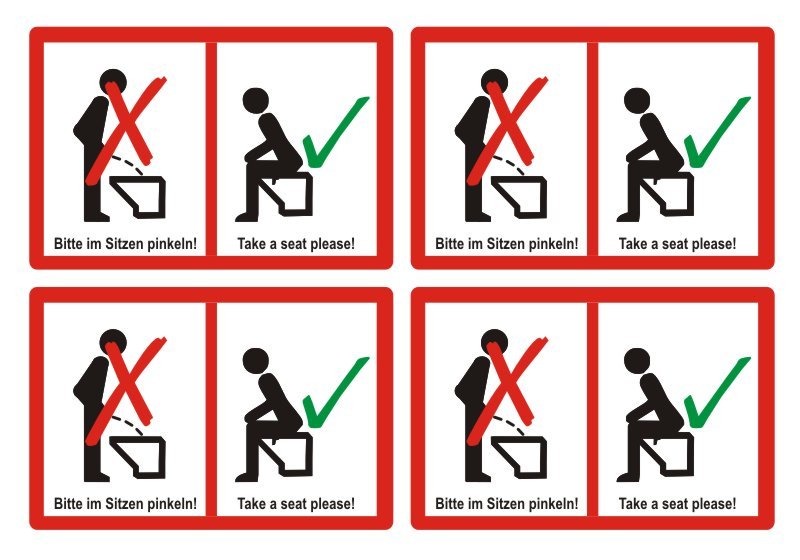 Bitte im Sitzen pinkeln!

Take a seat please!

Bitte im Sitzen pinkeln!

Take a seat please!

Bitte im Sitzen pinkeln!

Take a seat please!

Bitte im Sitzen pinkeln!

Take a seat please!