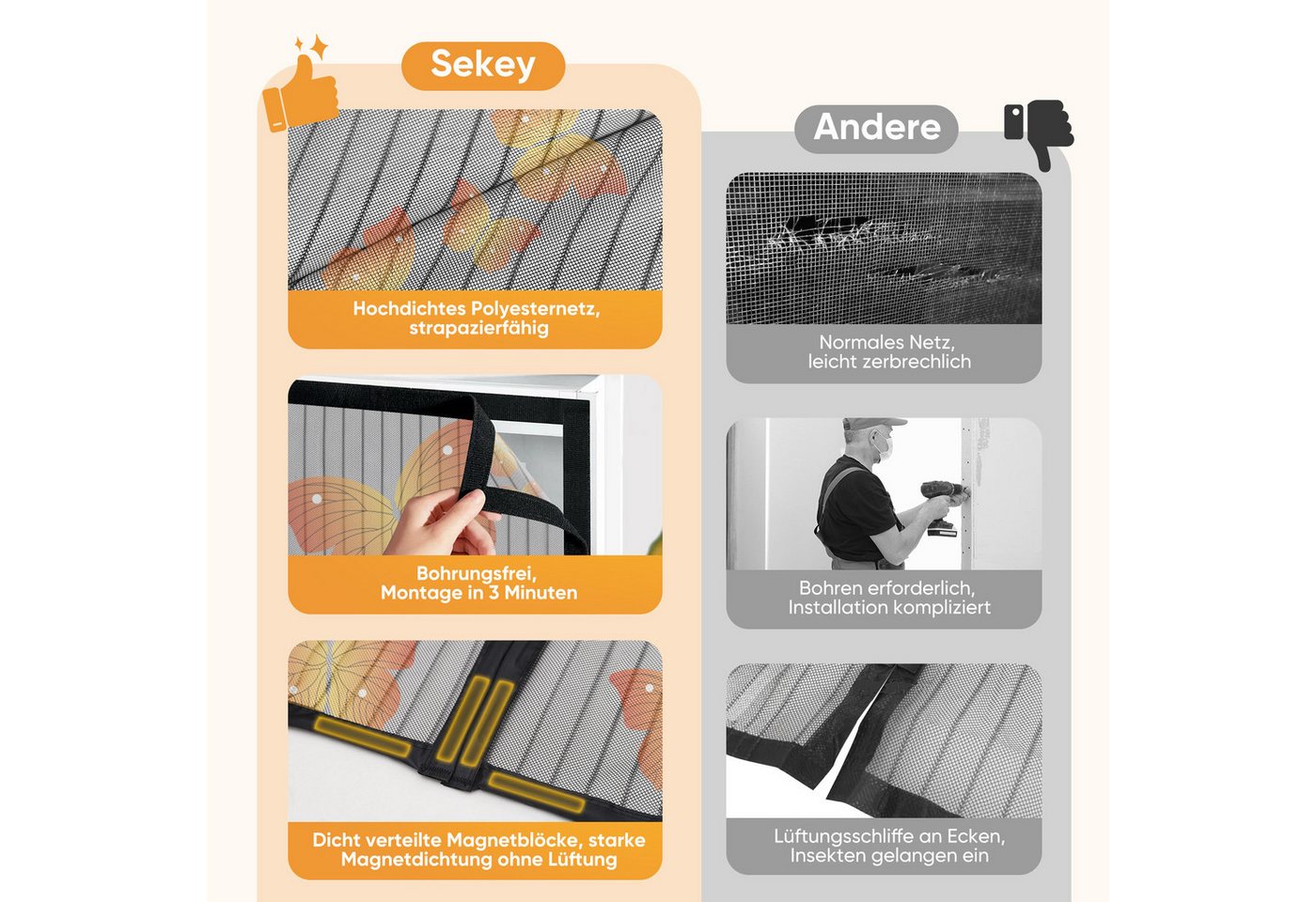 Sekey

Hochdichtes Polyesternetz, strapazierfähig

Bohrungsfrei, Montage in 3 Minuten

Dicht verteilte Magnetblöcke, starke Magnetdichtung ohne Lüftung

Andere

Normales Netz, leicht zerbrechlich

Bohren erforderlich, Installation kompliziert

Lüftungsschliffe an Ecken, Insekten gelangen ein