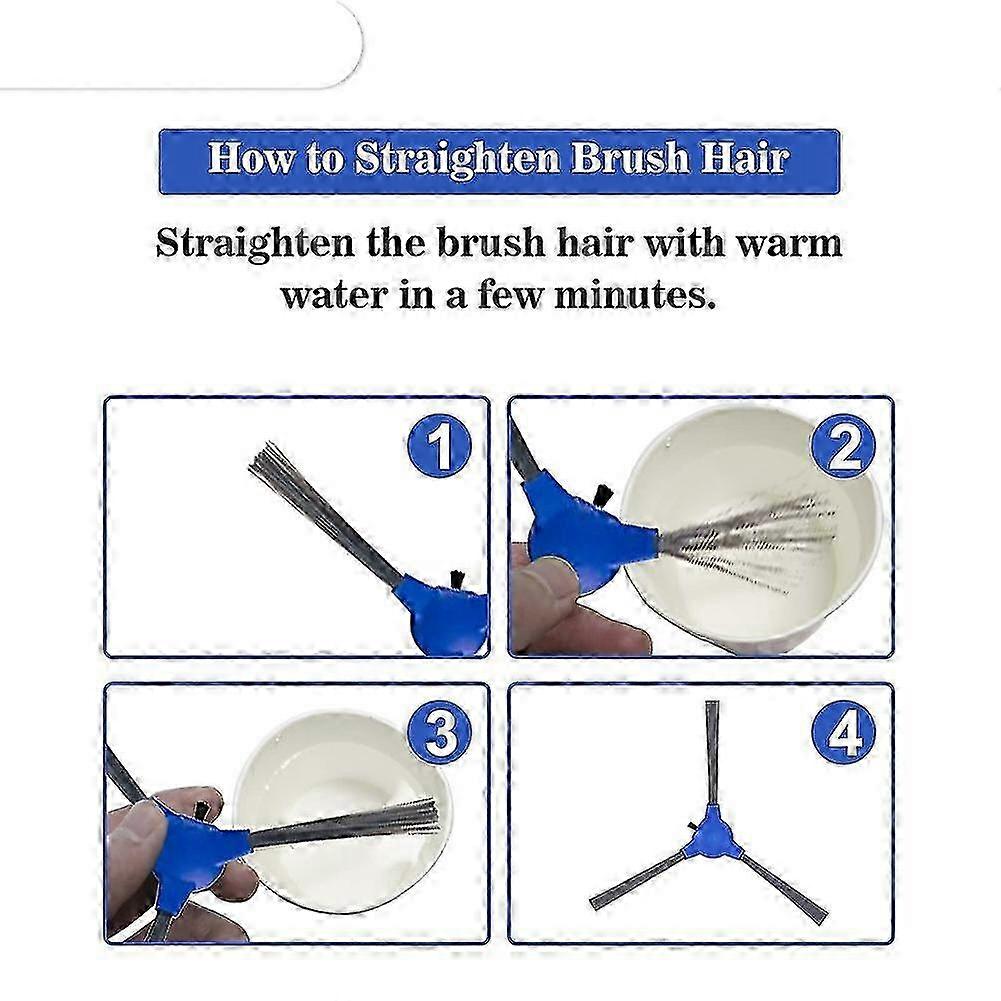 How to Straighten Brush Hair

Straighten the brush hair with warm water in a few minutes.

1

2

3

4