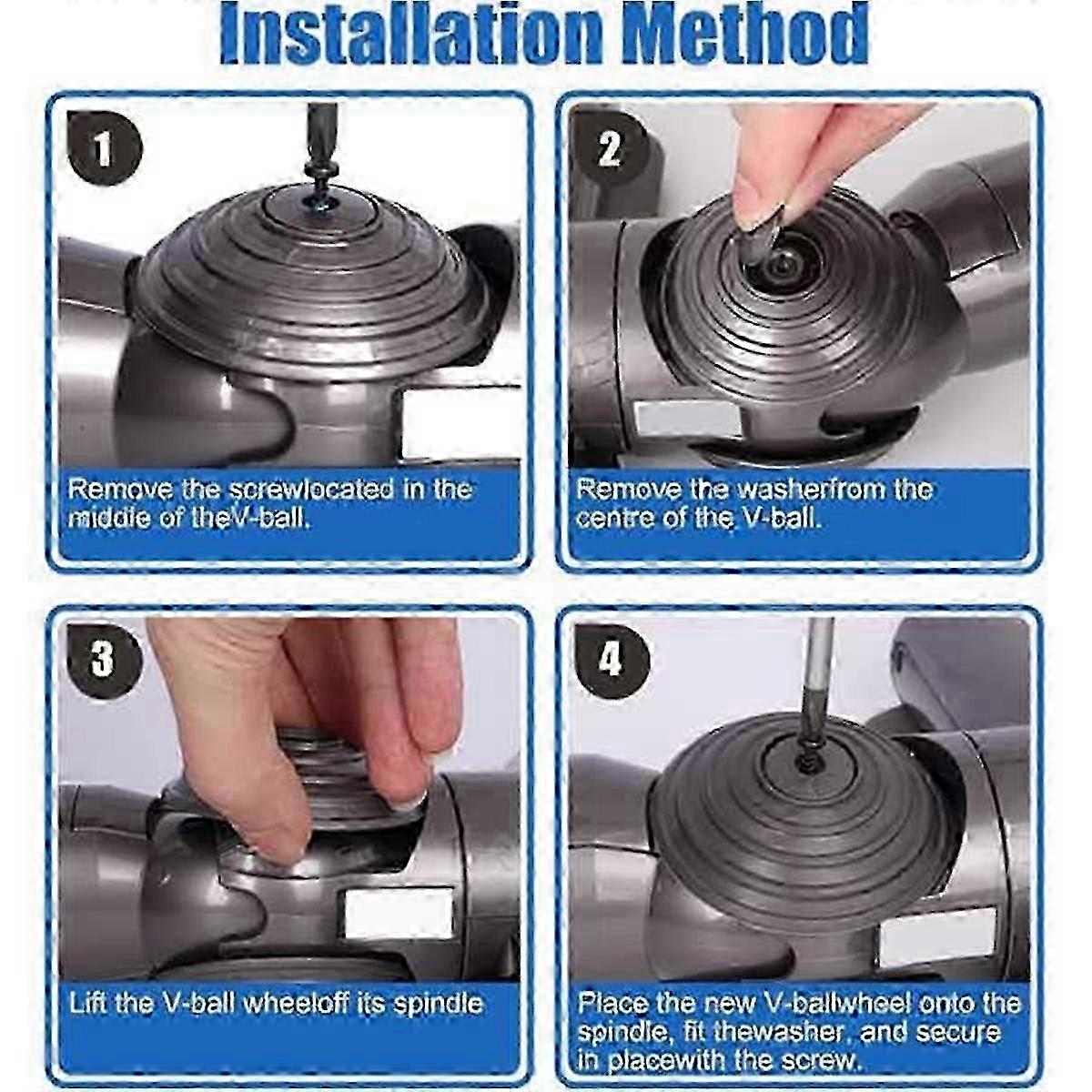 Installation Method

1

Remove the screwlocated in the middle of theV-ball.

2

Remove the washerfrom the centre of the V-ball.

3

Lift the V-ball wheeloff its spindle

4

Place the new V-ballwheel onto the spindle, fit thewasher, and secure in placewith the screw.