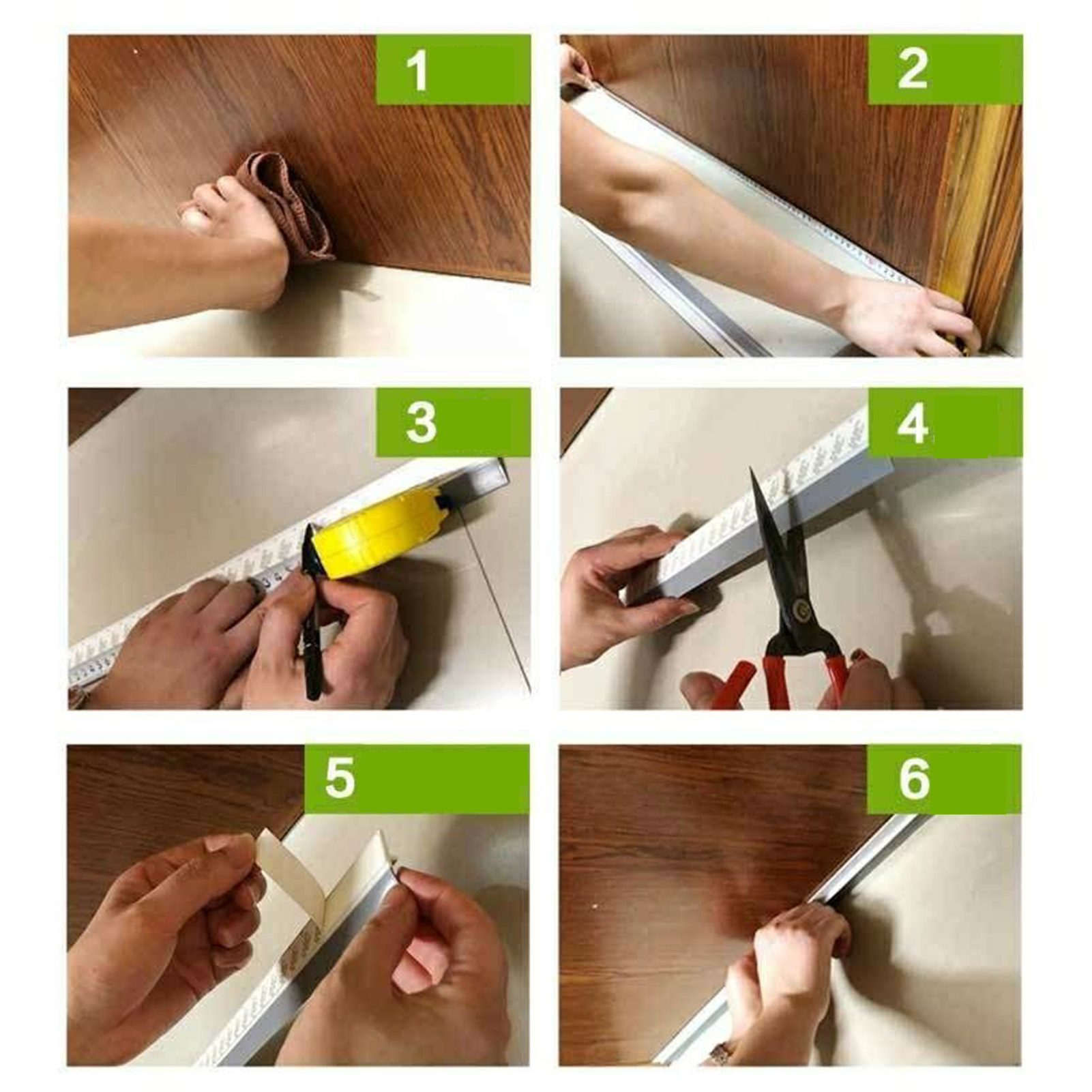 1

2

3

4

5

6