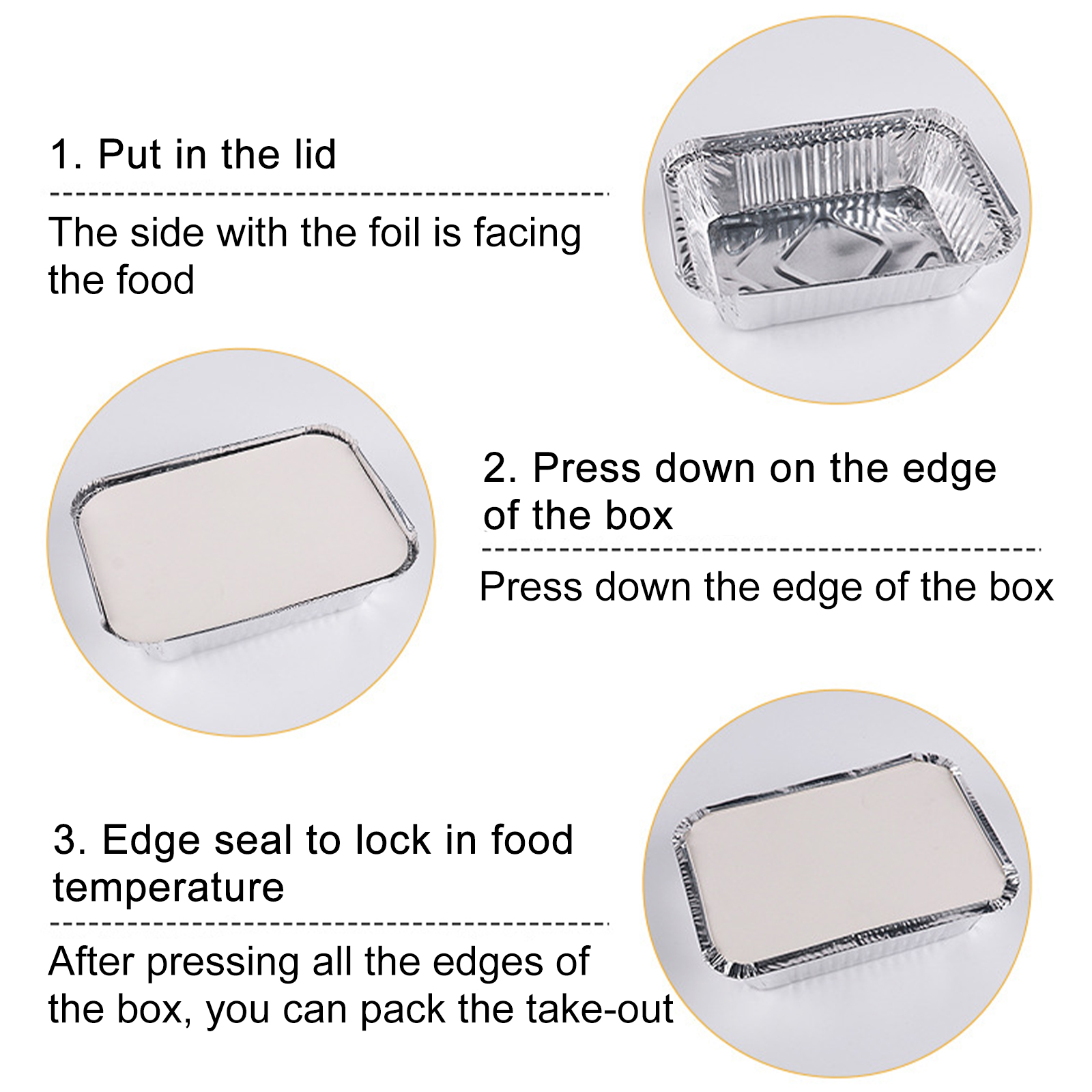 1. Put in the lid

The side with the foil is facing the food

2. Press down on the edge of the box

Press down the edge of the box

3. Edge seal to lock in food temperature

After pressing all the edges of the box, you can pack the take-out