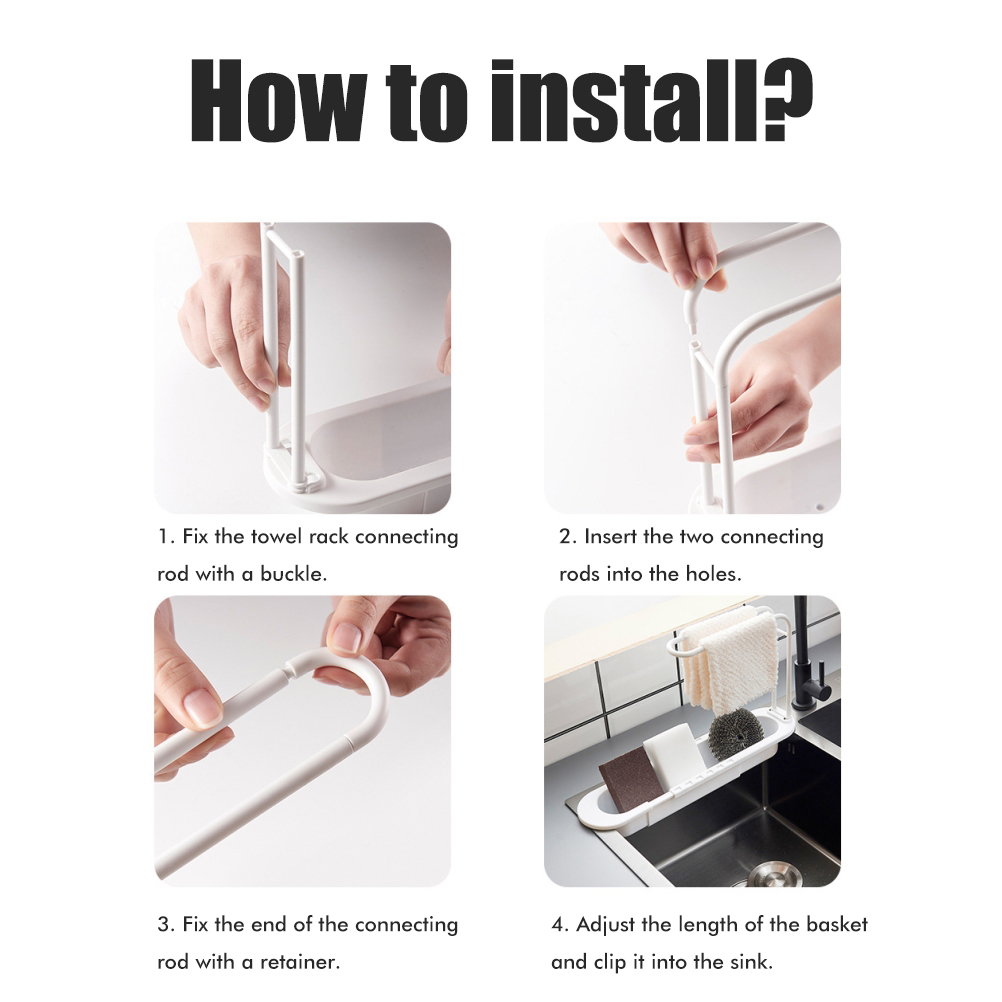 How to install?

1. Fix the towel rack connecting rod with a buckle.

2. Insert the two connecting rods into the holes.

3. Fix the end of the connecting rod with a retainer.

4. Adjust the length of the basket and clip it into the sink.