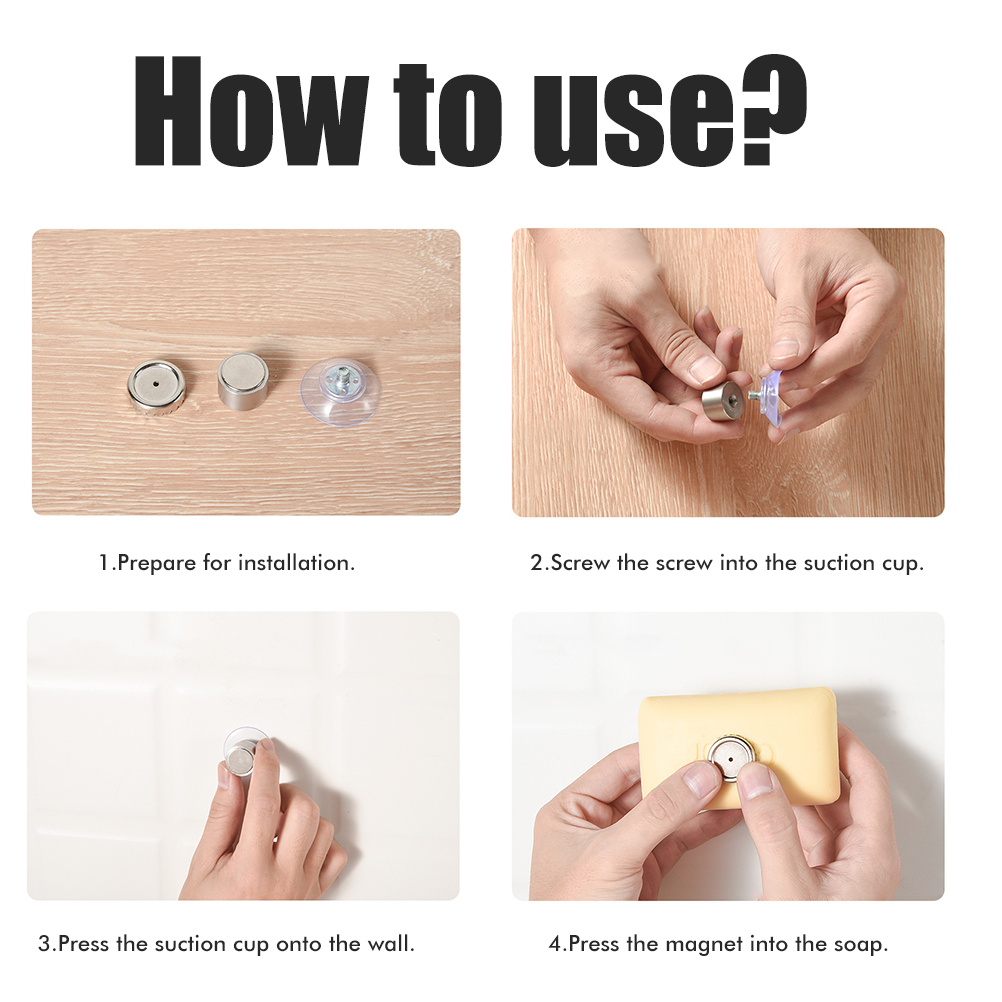 How to use?

1.Prepare for installation.

2.Screw the screw into the suction cup.

3.Press the suction cup onto the wall.

4.Press the magnet into the soap.