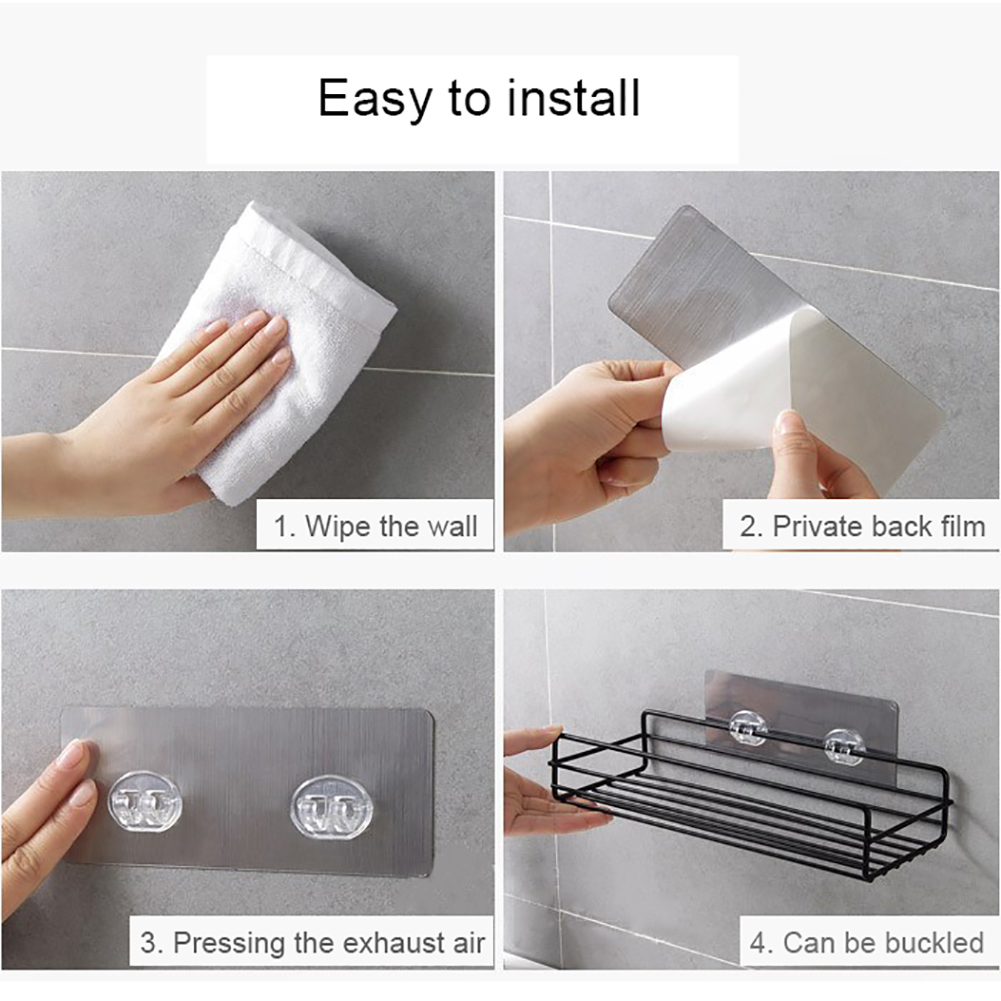 Easy to install

1. Wipe the wall

2. Private back film

3. Pressing the exhaust air

4. Can be buckled