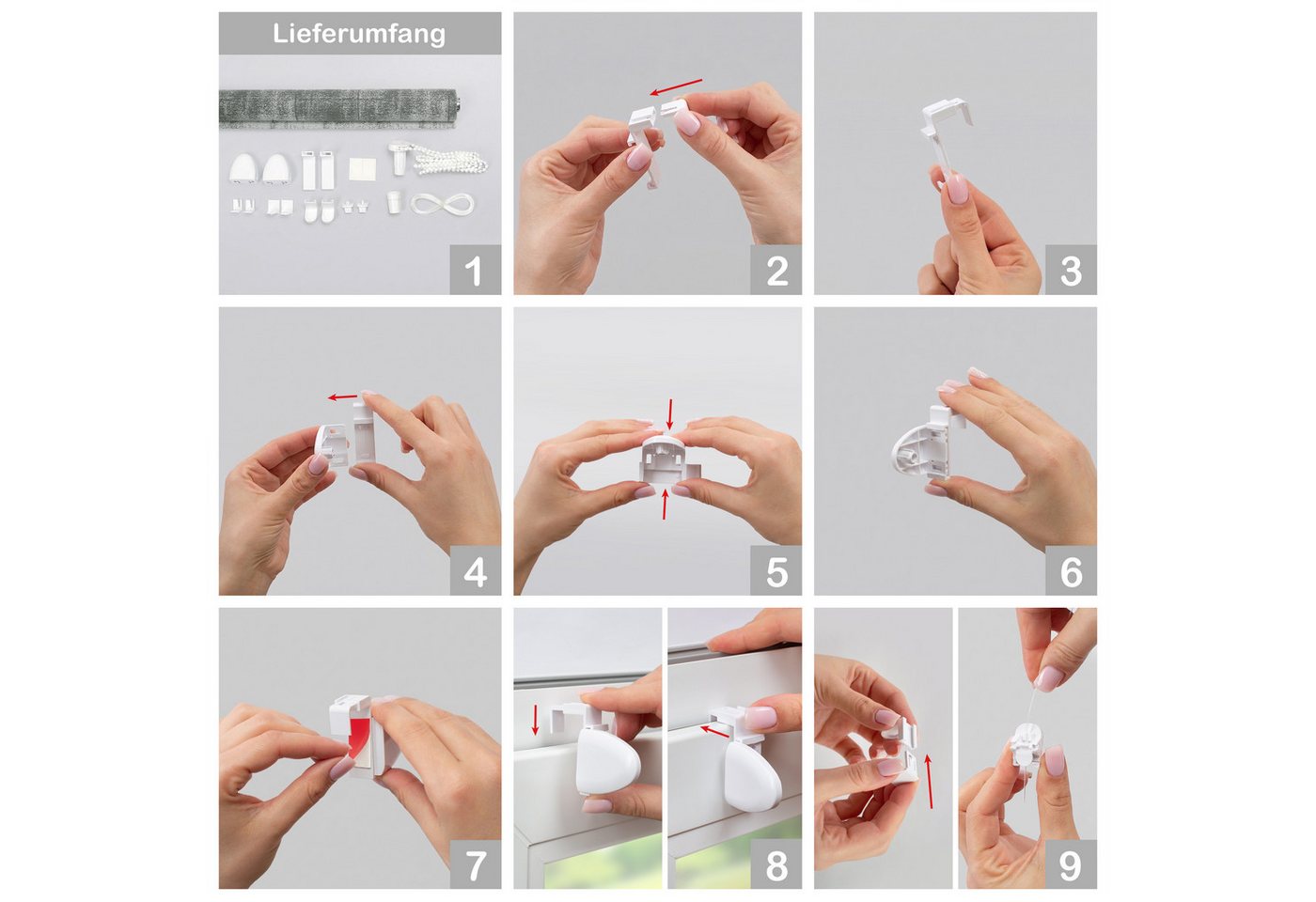 Lieferumfang

1

2

3

4

5

6

7

8

9