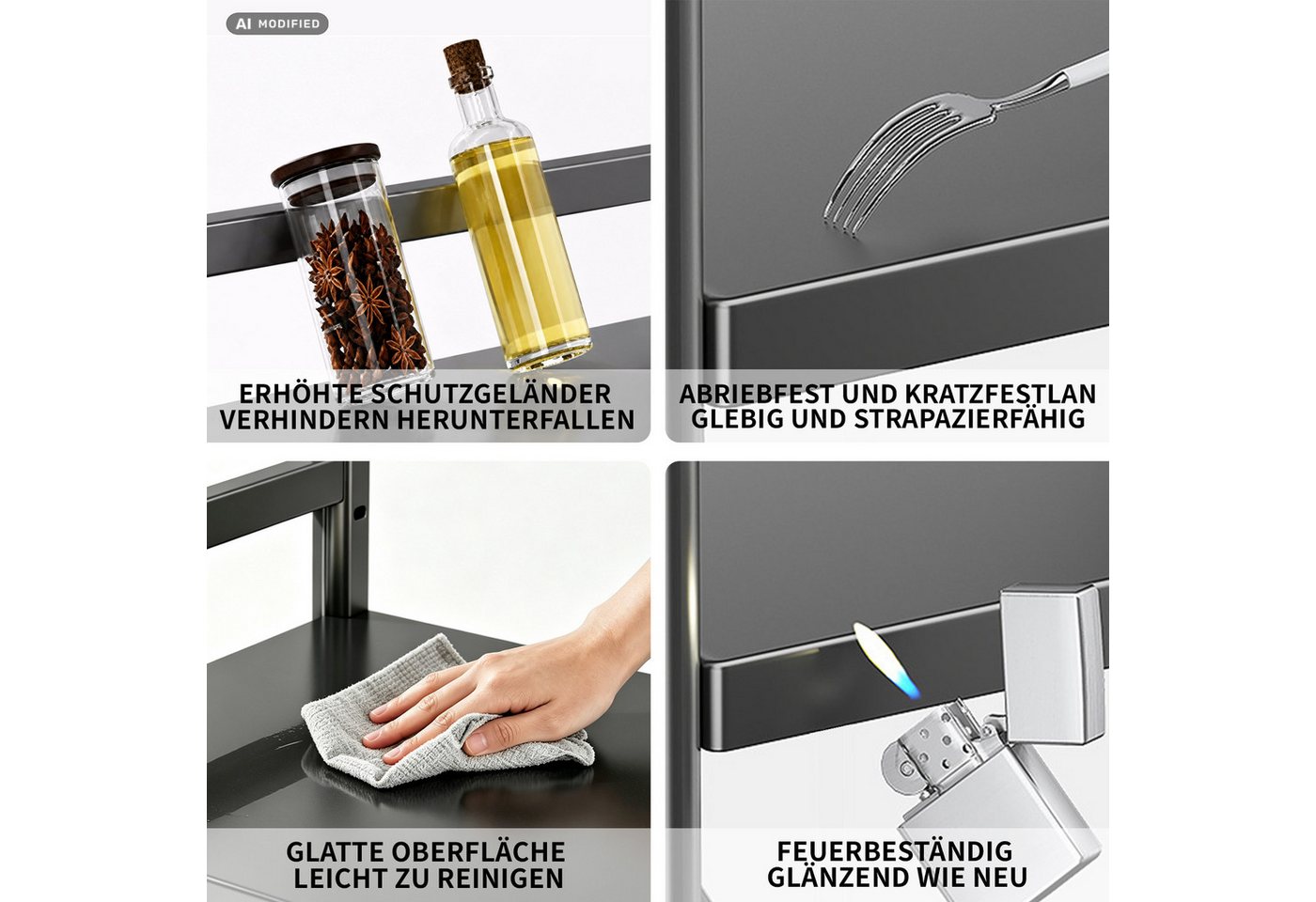 AI MODIFIED

ERHÖHTE SCHUTZGELÄNDER VERHINDERN HERUNTERFALLEN

ABRIEBFEST UND KRATZFESTLAN GLEBIG UND STRAPAZIERFÄHIG

GLATTE OBERFLÄCHE LEICHT ZU REINIGEN

FEUERBESTÄNDIG GLÄNZEND WIE NEU