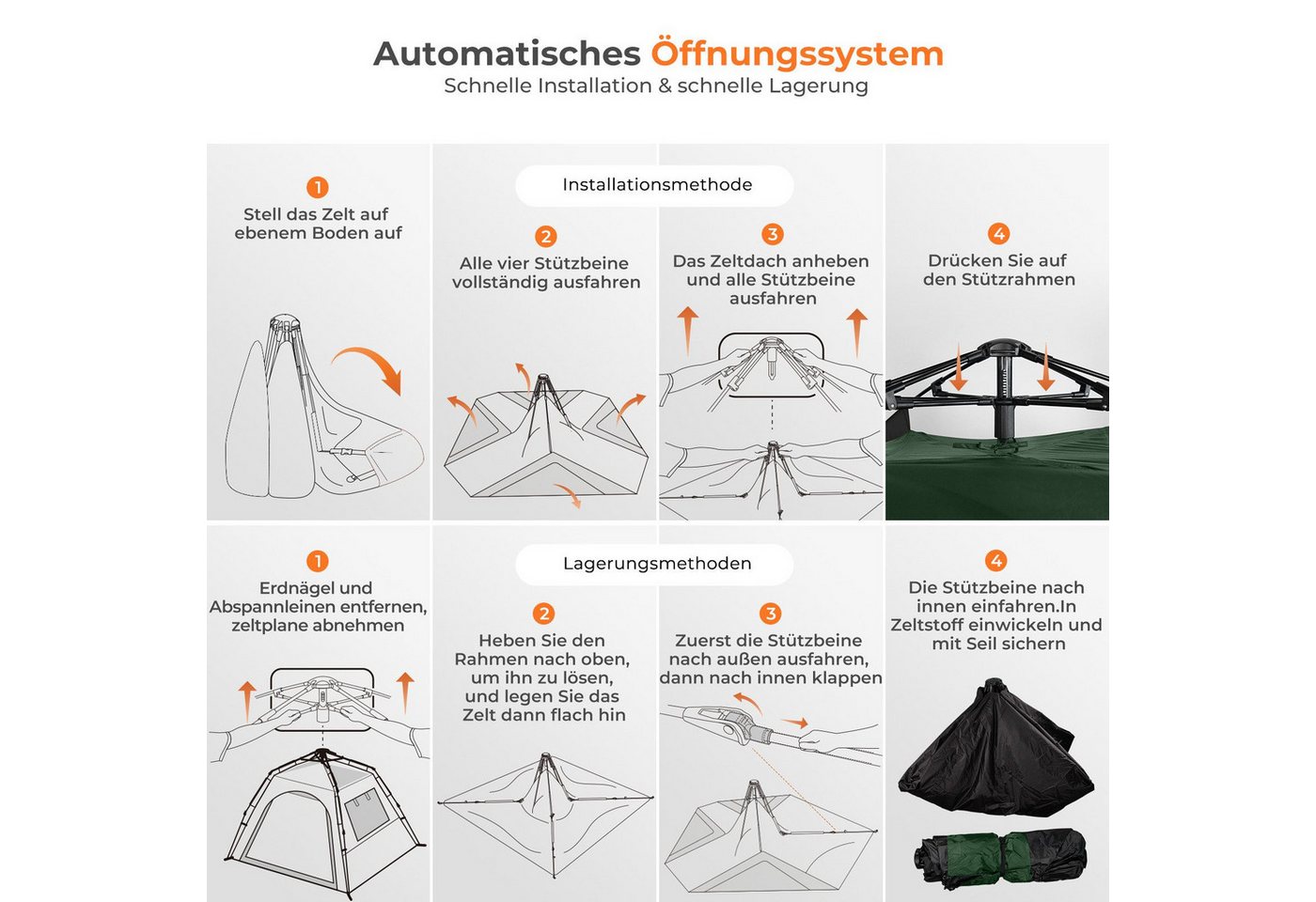 Automatisches Öffnungssystem
Schnelle Installation & schnelle Lagerung

Installationsmethode

1
Stell das Zelt auf ebenem Boden auf

2
Alle vier Stützbeine vollständig ausfahren

3
Das Zeltdach anheben und alle Stützbeine ausfahren

4
Drücken Sie auf den Stützrahmen

Lagerungsmethoden

1
Erdnägel und Abspannleinen entfernen, zeltplane abnehmen

2
Heben Sie den Rahmen nach oben, um ihn zu lösen, und legen Sie das Zelt dann flach hin

3
Zuerst die Stützbeine nach außen ausfahren, dann nach innen klappen

4
Die Stützbeine nach innen einfahren.In Zeltstoff einwickeln und mit Seil sichern