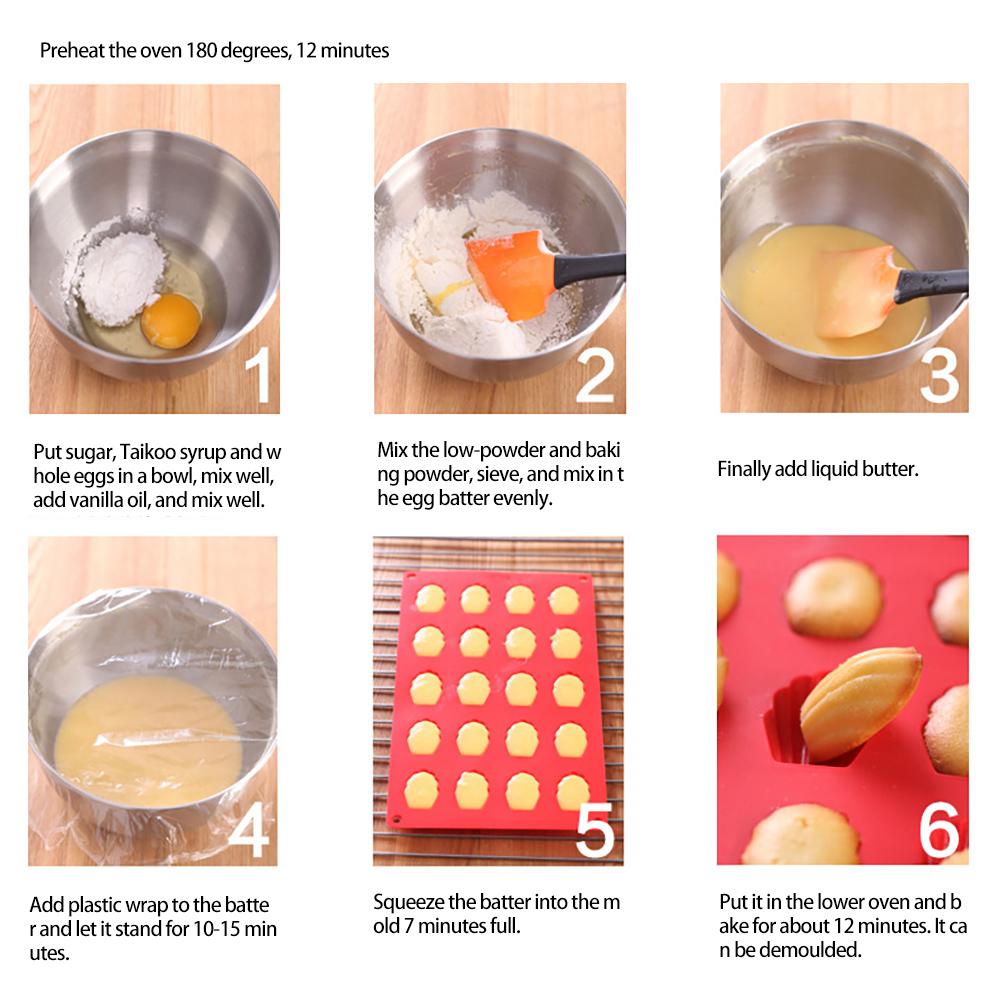 Preheat the oven 180 degrees, 12 minutes

1

Put sugar, Taikoo syrup and w hole eggs in a bowl, mix well, add vanilla oil, and mix well.

2

Mix the low-powder and baki ng powder, sieve, and mix in t he egg batter evenly.

3

Finally add liquid butter.

4

Add plastic wrap to the batte r and let it stand for 10-15 min utes.

5

Squeeze the batter into the m old 7 minutes full.

6

Put it in the lower oven and b ake for about 12 minutes. It ca n be demoulded.