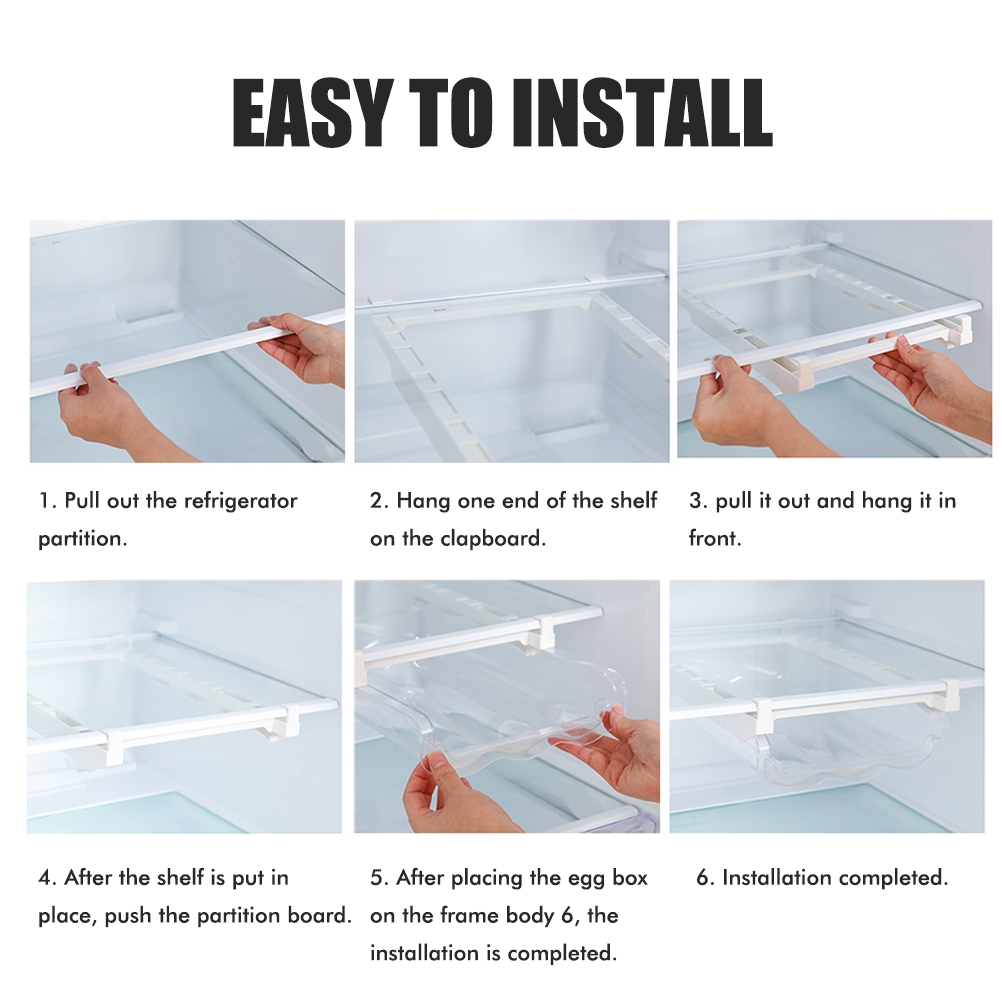 EASY TO INSTALL

1. Pull out the refrigerator partition.

2. Hang one end of the shelf on the clapboard.

3. pull it out and hang it in front.

4. After the shelf is put in place, push the partition board.

5. After placing the egg box on the frame body 6, the installation is completed.

6. Installation completed.