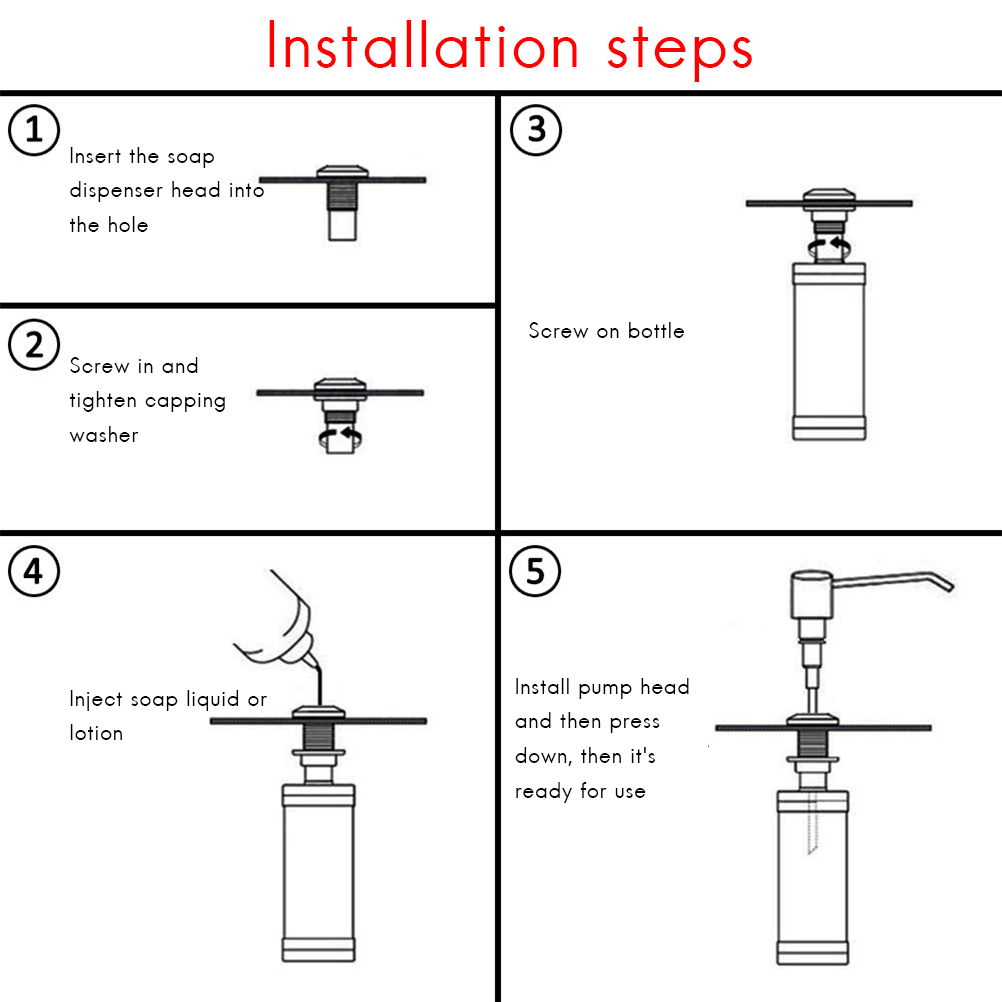 Installation steps

1
Insert the soap dispenser head into the hole

2
Screw in and tighten capping washer

3
Screw on bottle

4
Inject soap liquid or lotion

5
Install pump head and then press down, then it's ready for use