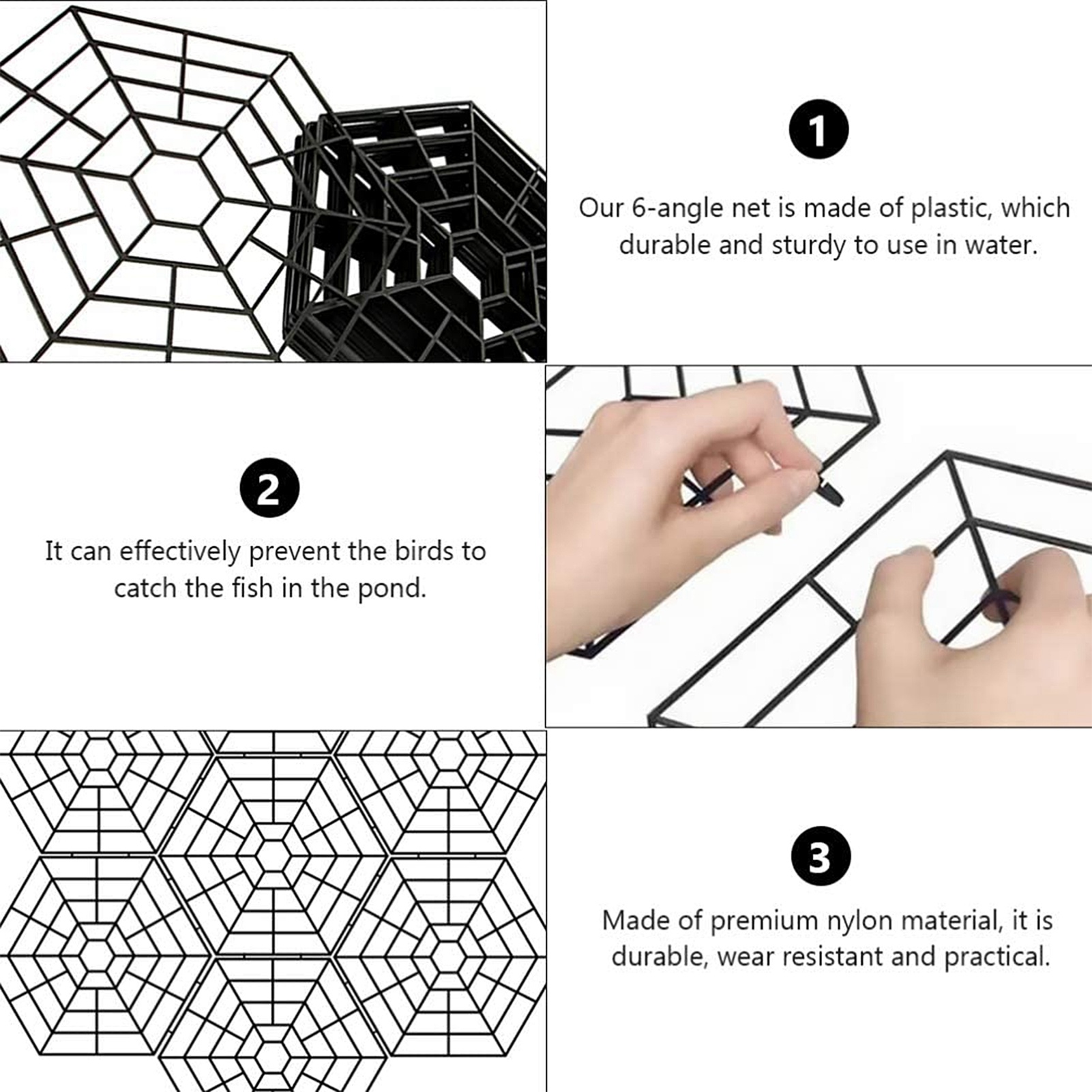 1

Our 6-angle net is made of plastic, which durable and sturdy to use in water.

2

It can effectively prevent the birds to catch the fish in the pond.

3

Made of premium nylon material, it is durable, wear resistant and practical.