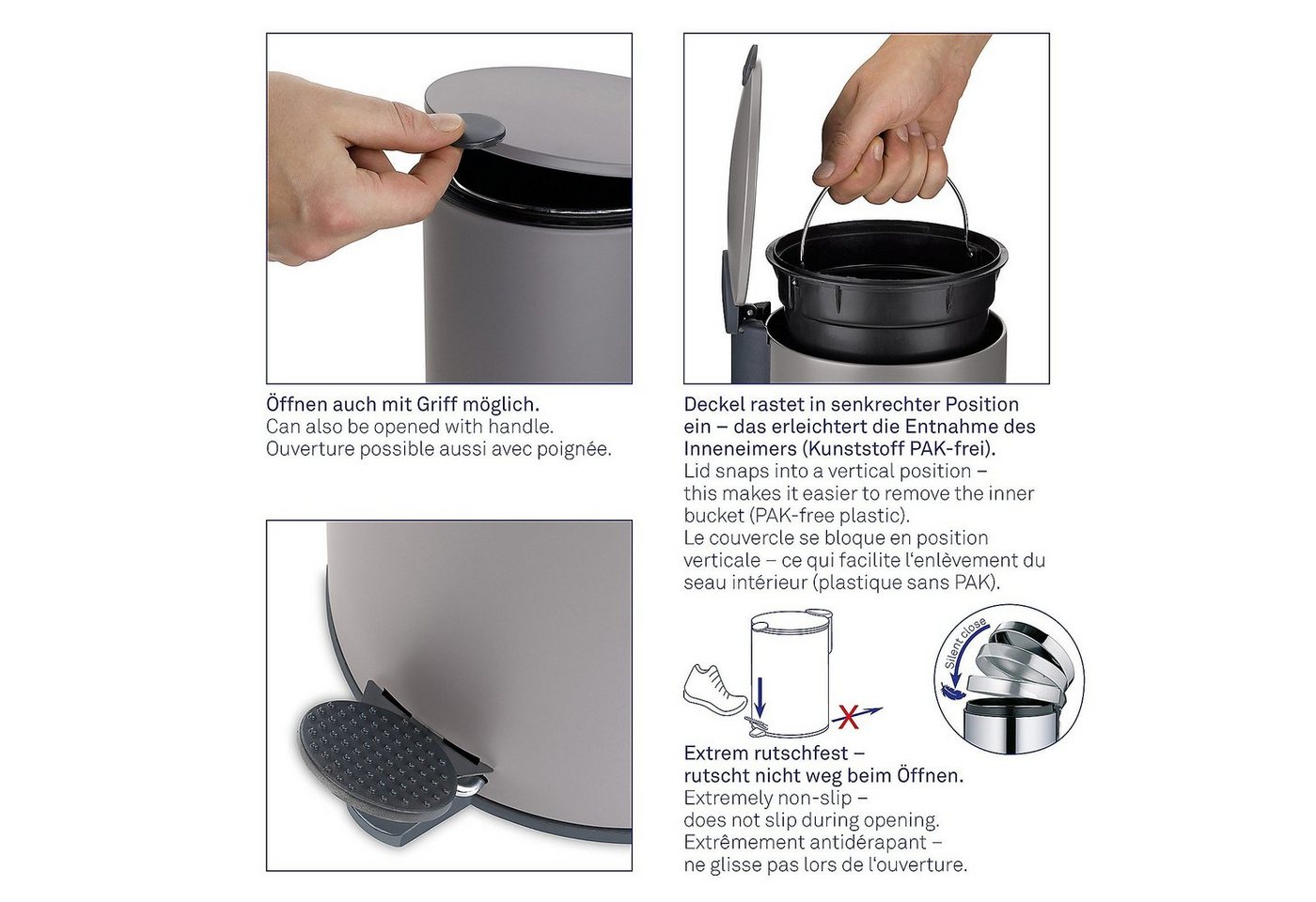 Öffnen auch mit Griff möglich.
Can also be opened with handle.
Ouverture possible aussi avec poignée.

Deckel rastet in senkrechter Position ein – das erleichtert die Entnahme des Inneneimers (Kunststoff PAK-frei).
Lid snaps into a vertical position – this makes it easier to remove the inner bucket (PAK-free plastic).
Le couvercle se bloque en position verticale – ce qui facilite l'enlèvement du seau intérieur (plastique sans PAK).

Silent close

Extrem rutschfest – rutscht nicht weg beim Öffnen.
Extremely non-slip – does not slip during opening.
Extrêmement antidérapant – ne glisse pas lors de l'ouverture.