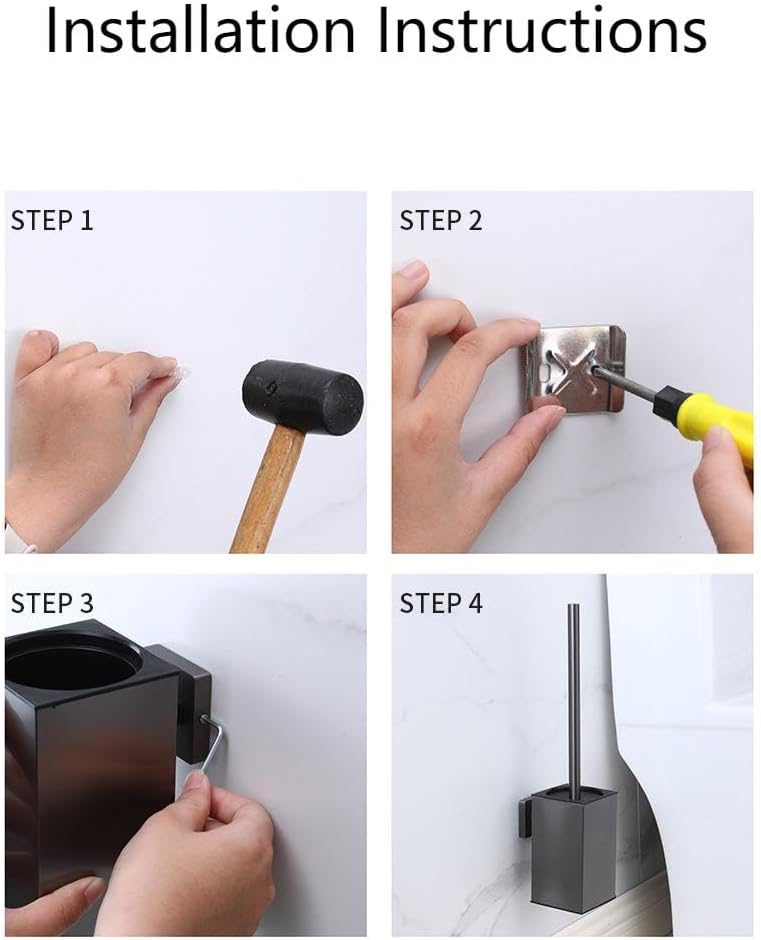 Installation Instructions

STEP 1

STEP 2

STEP 3

STEP 4