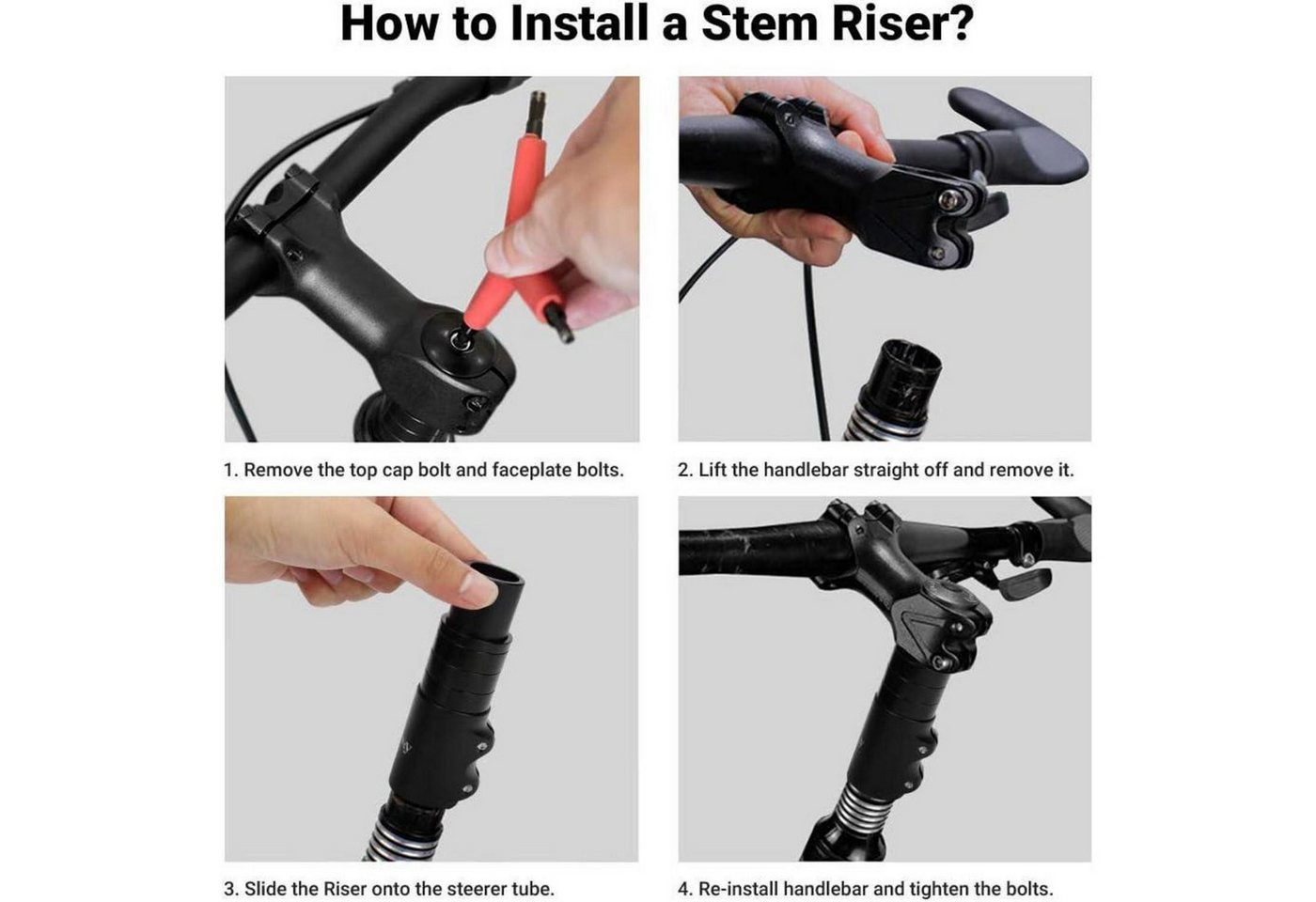 How to Install a Stem Riser?

1. Remove the top cap bolt and faceplate bolts.

2. Lift the handlebar straight off and remove it.

3. Slide the Riser onto the steerer tube.

4. Re-install handlebar and tighten the bolts.