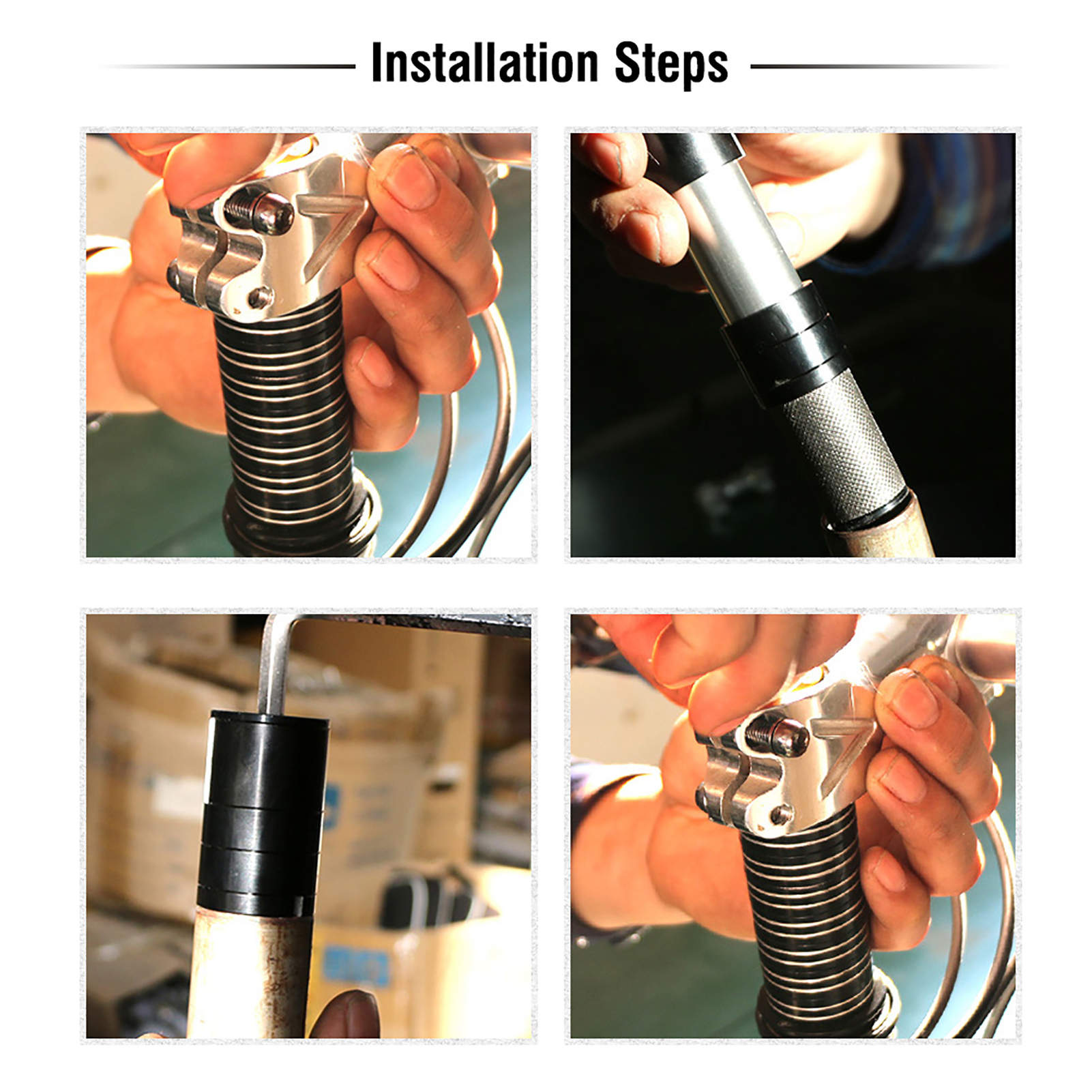 Installation Steps