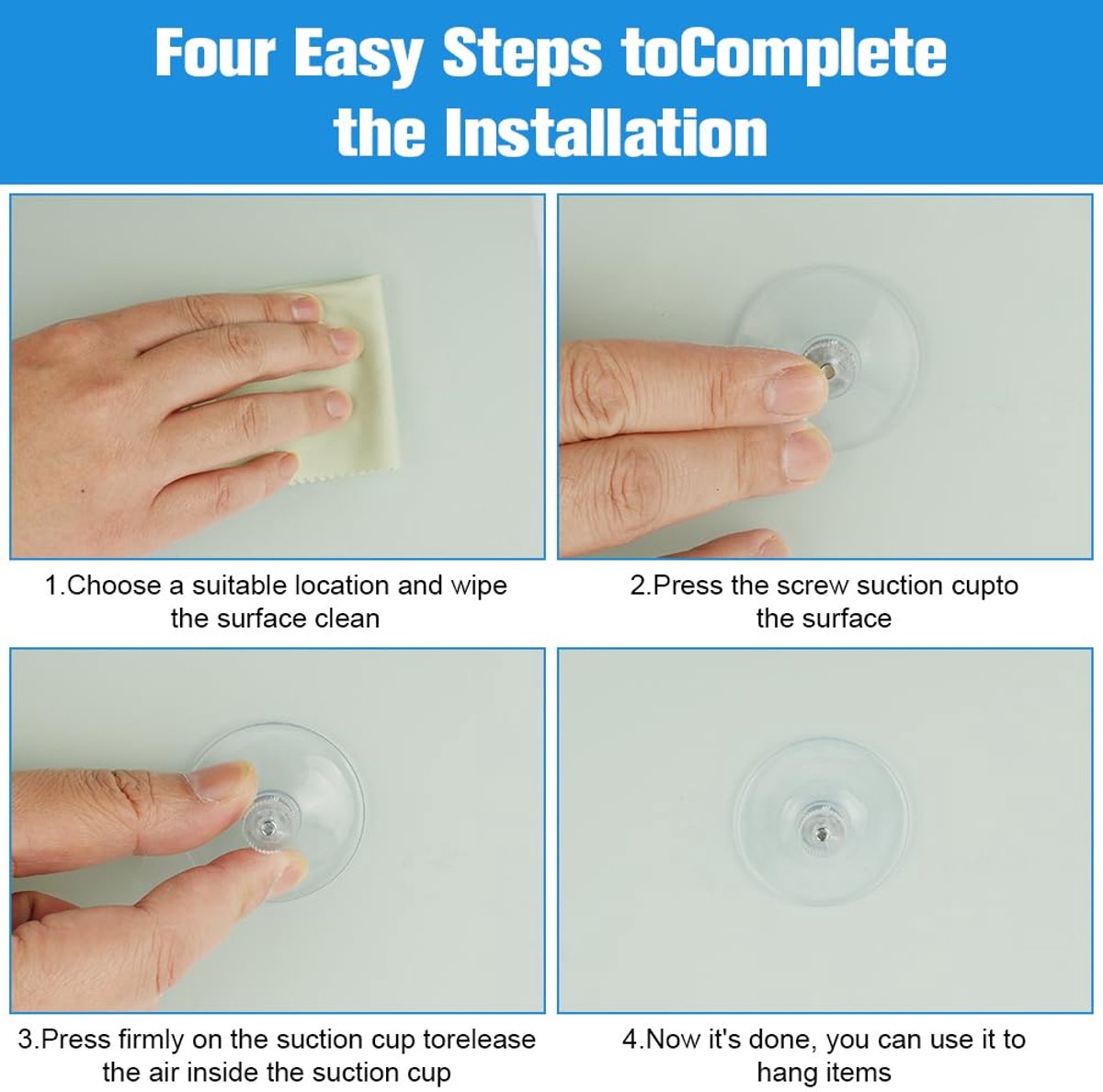 Four Easy Steps toComplete the Installation

1.Choose a suitable location and wipe the surface clean

2.Press the screw suction cupto the surface

3.Press firmly on the suction cup torelease the air inside the suction cup

4.Now it's done, you can use it to hang items