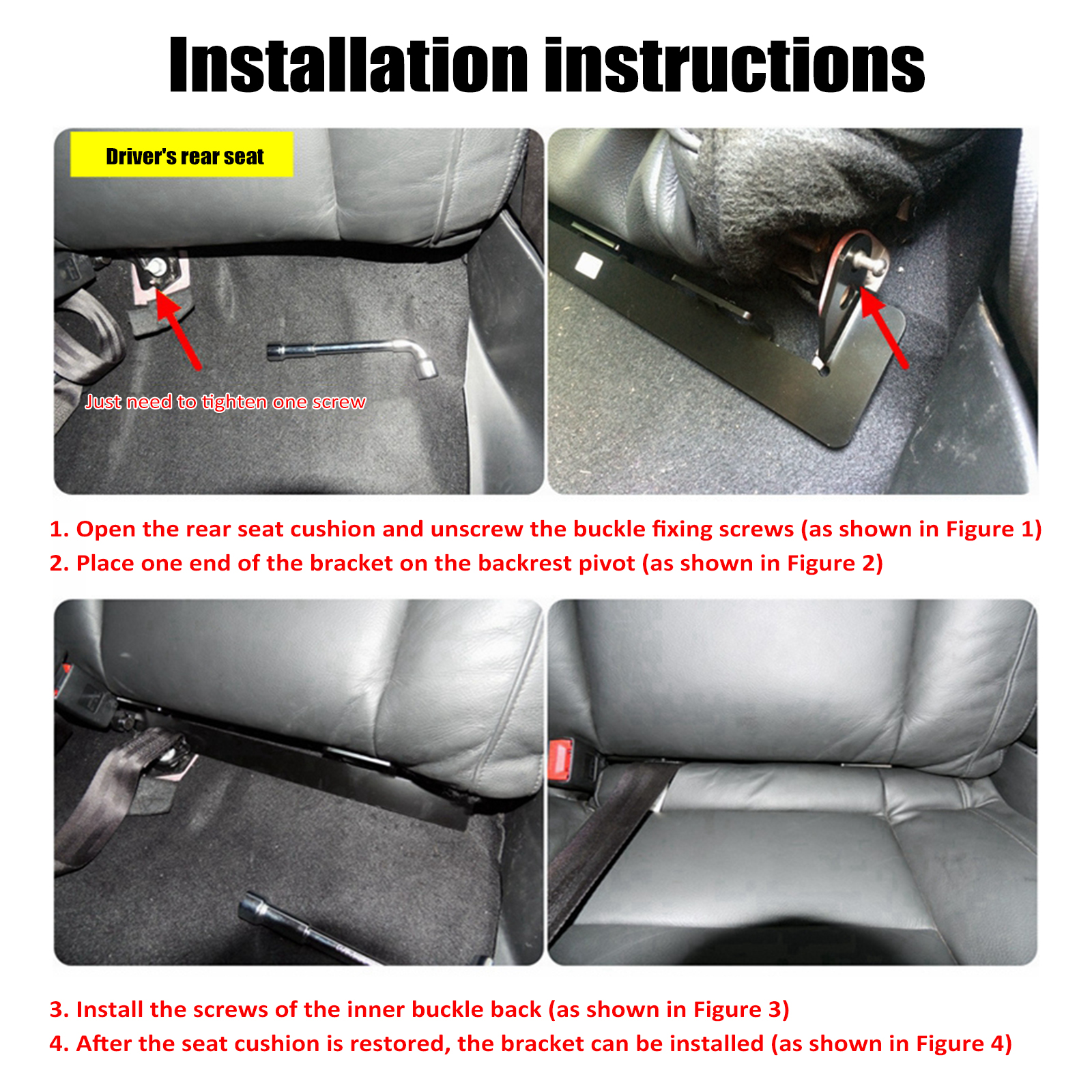 Installation instructions

Driver's rear seat

Just need to tighten one screw

1. Open the rear seat cushion and unscrew the buckle fixing screws (as shown in Figure 1)
2. Place one end of the bracket on the backrest pivot (as shown in Figure 2)

3. Install the screws of the inner buckle back (as shown in Figure 3)
4. After the seat cushion is restored, the bracket can be installed (as shown in Figure 4)