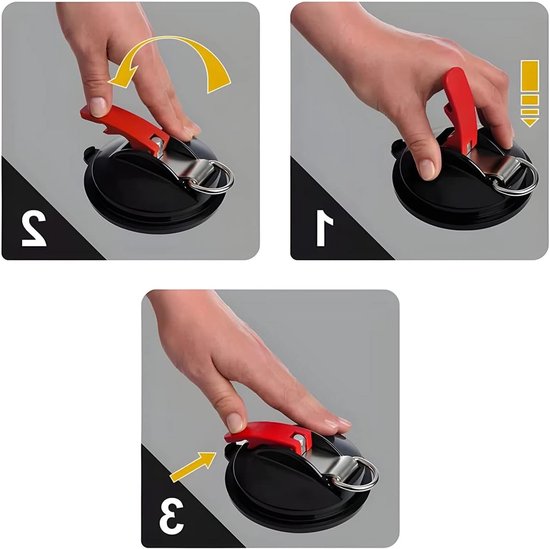 2

1

3