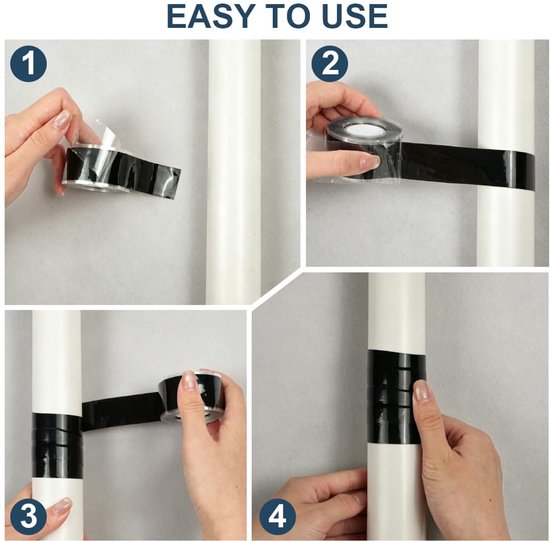 EASY TO USE

1

2

3

4