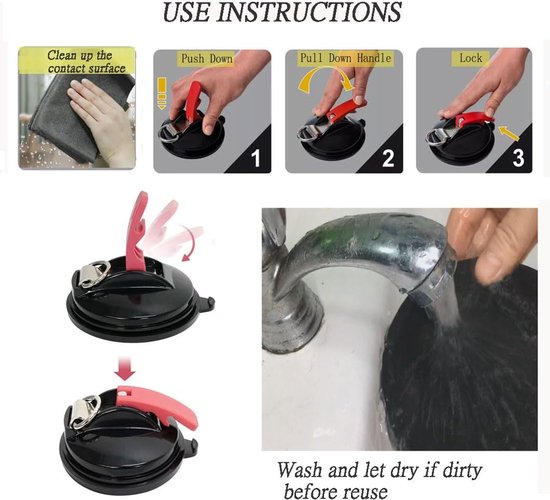 USE INSTRUCTIONS

Clean up the contact surface

Push Down

1

Pull Down Handle

2

Lock

3

Wash and let dry if dirty before reuse