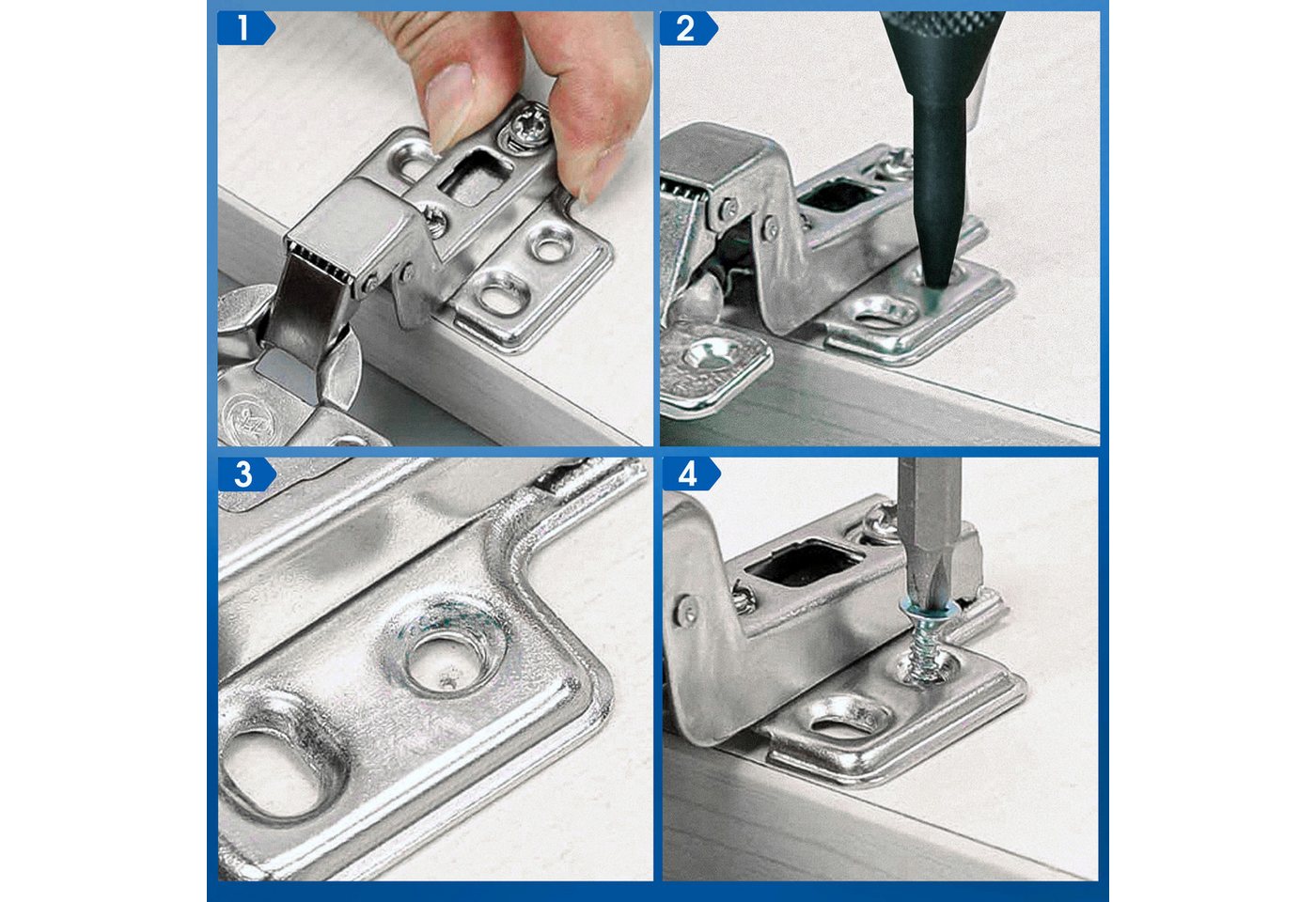 1

2

3

4