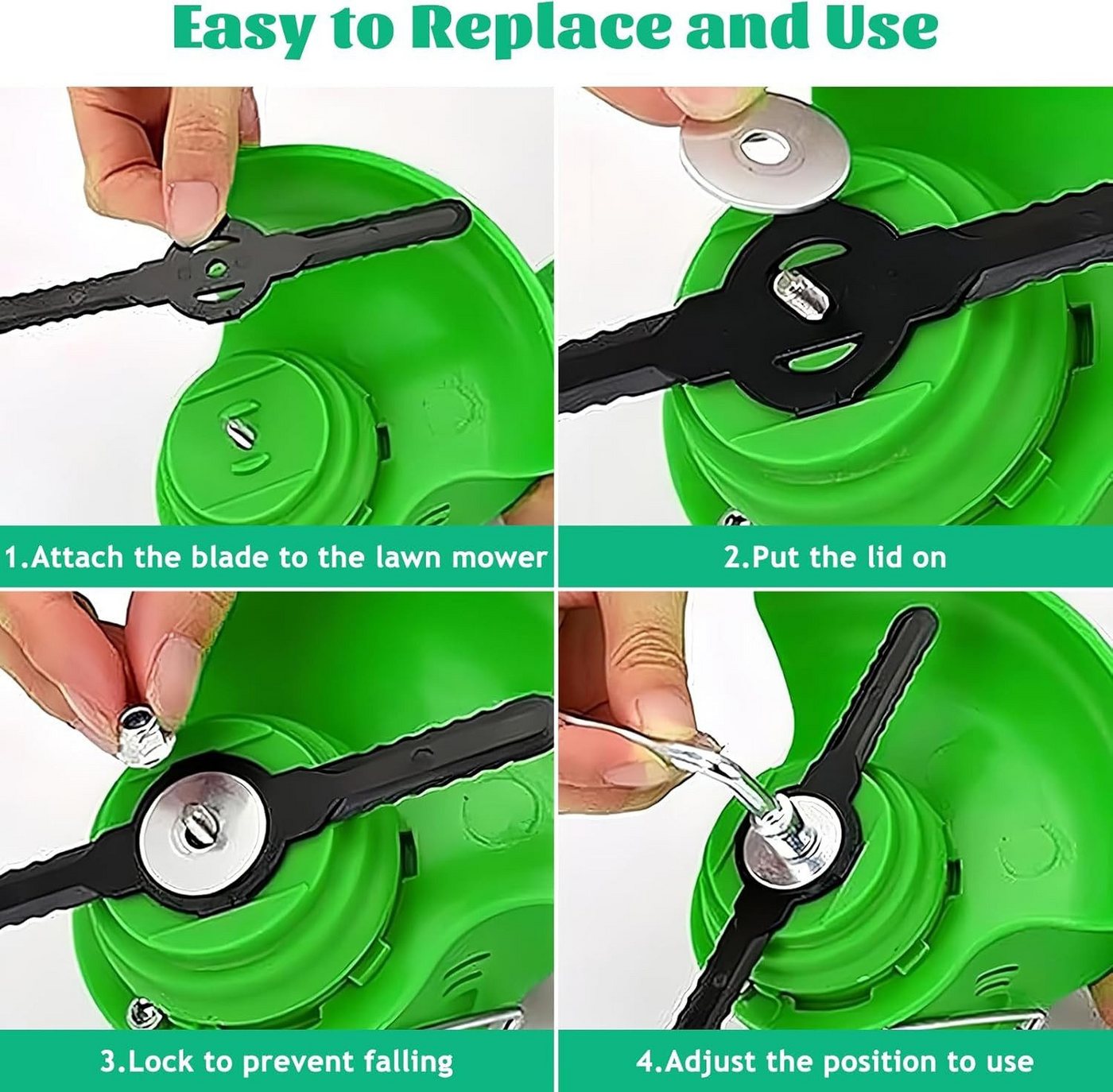 Easy to Replace and Use

1.Attach the blade to the lawn mower

2.Put the lid on

3.Lock to prevent falling

4.Adjust the position to use