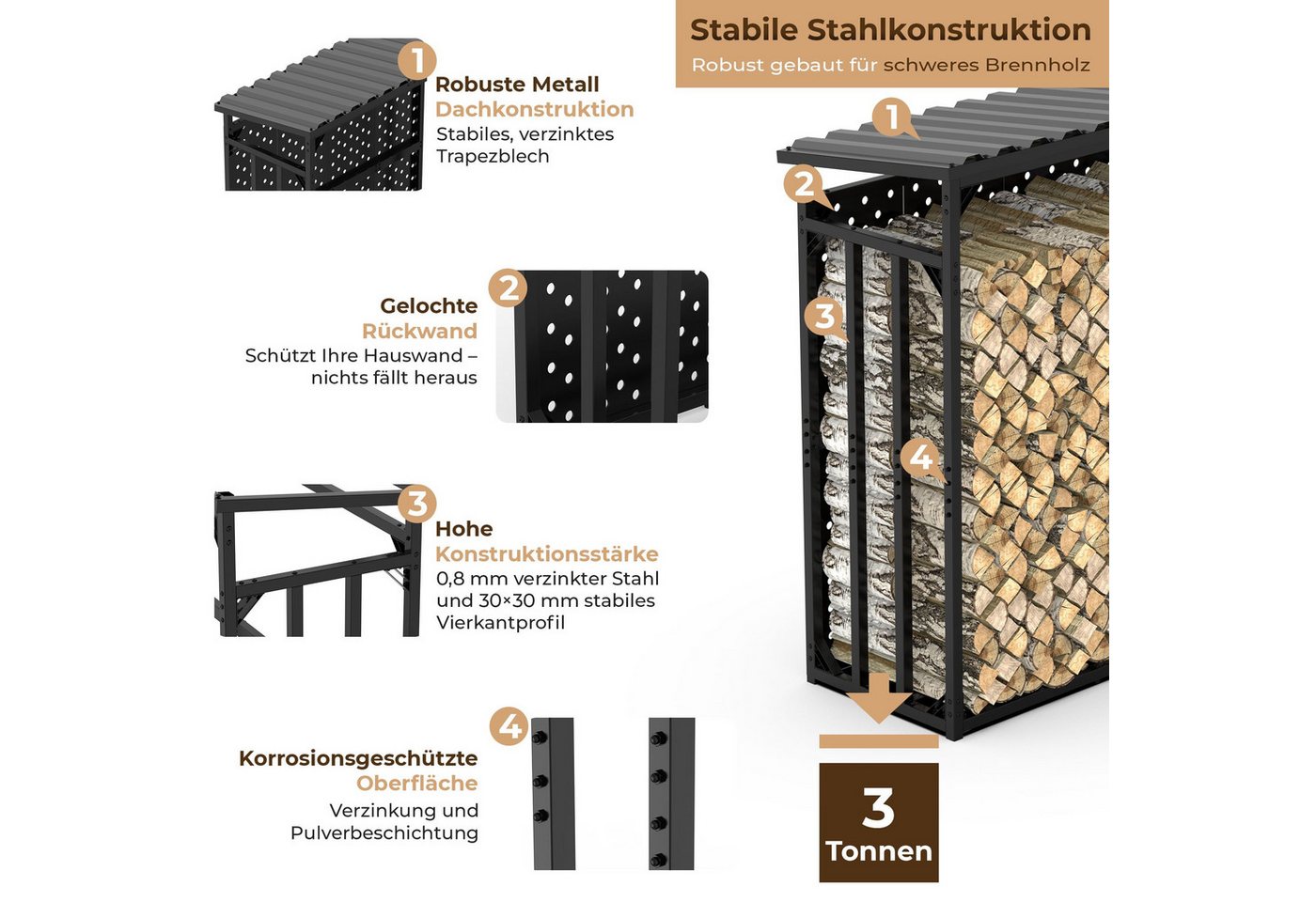 Stabile Stahlkonstruktion
Robust gebaut für schweres Brennholz

1
Robuste Metall
Dachkonstruktion
Stabiles, verzinktes Trapezblech

2
Gelochte
Rückwand
Schützt Ihre Hauswand – nichts fällt heraus

3
Hohe
Konstruktionsstärke
0,8 mm verzinkter Stahl und 30×30 mm stabiles Vierkantprofil

4
Korrosionsgeschützte
Oberfläche
Verzinkung und Pulverbeschichtung

1
2
3
4

3
Tonnen