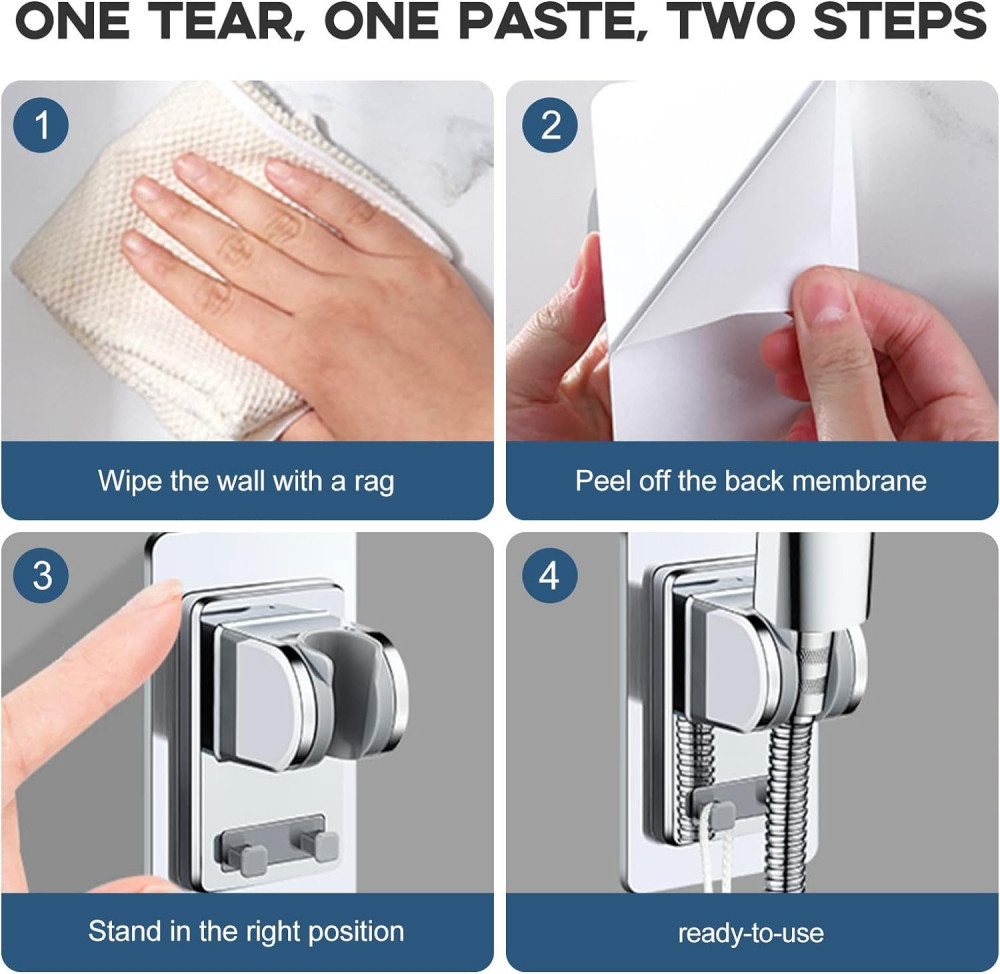 ONE TEAR, ONE PASTE, TWO STEPS

1

Wipe the wall with a rag

2

Peel off the back membrane

3

Stand in the right position

4

ready-to-use