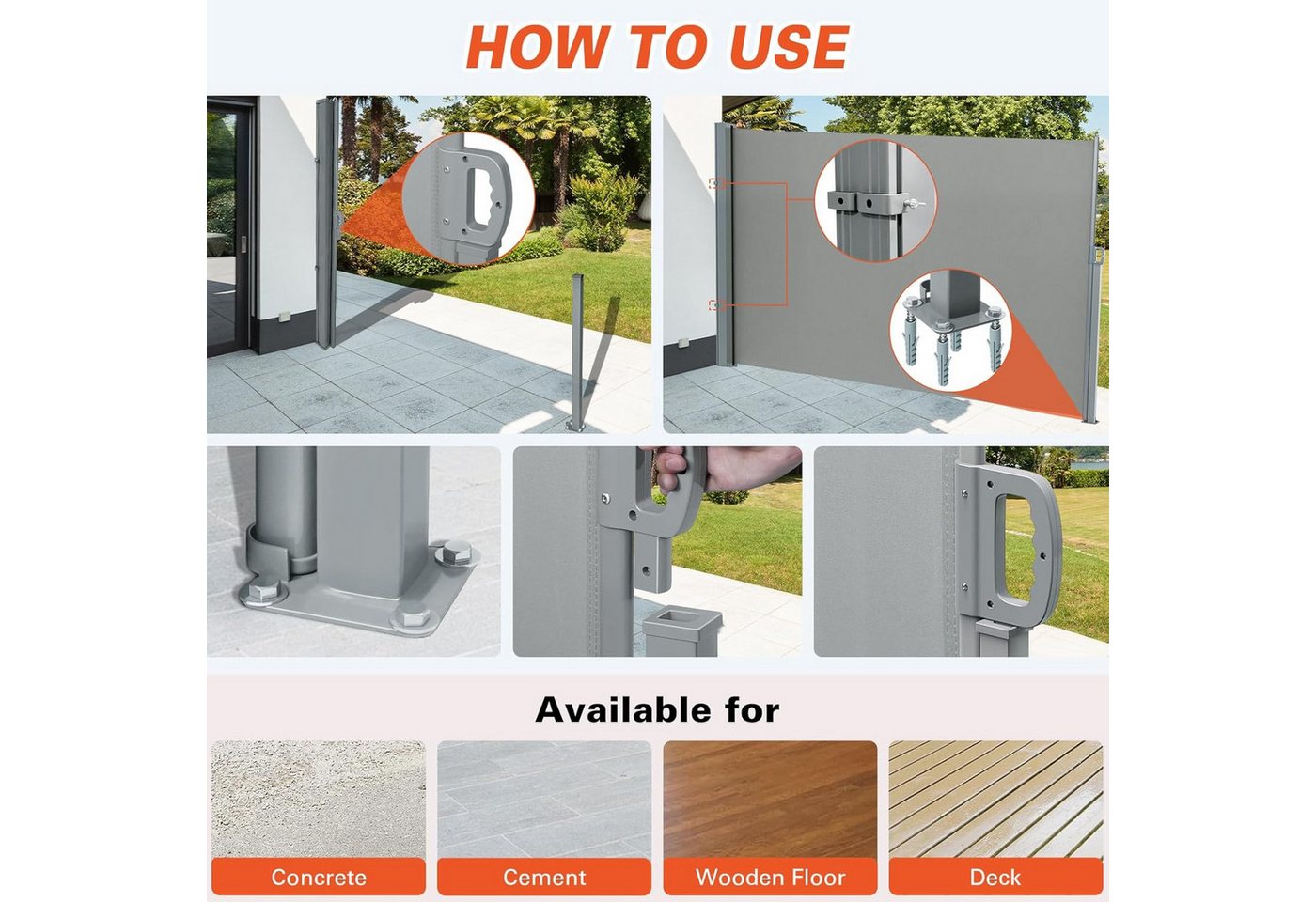 HOW TO USE

Available for

Concrete

Cement

Wooden Floor

Deck