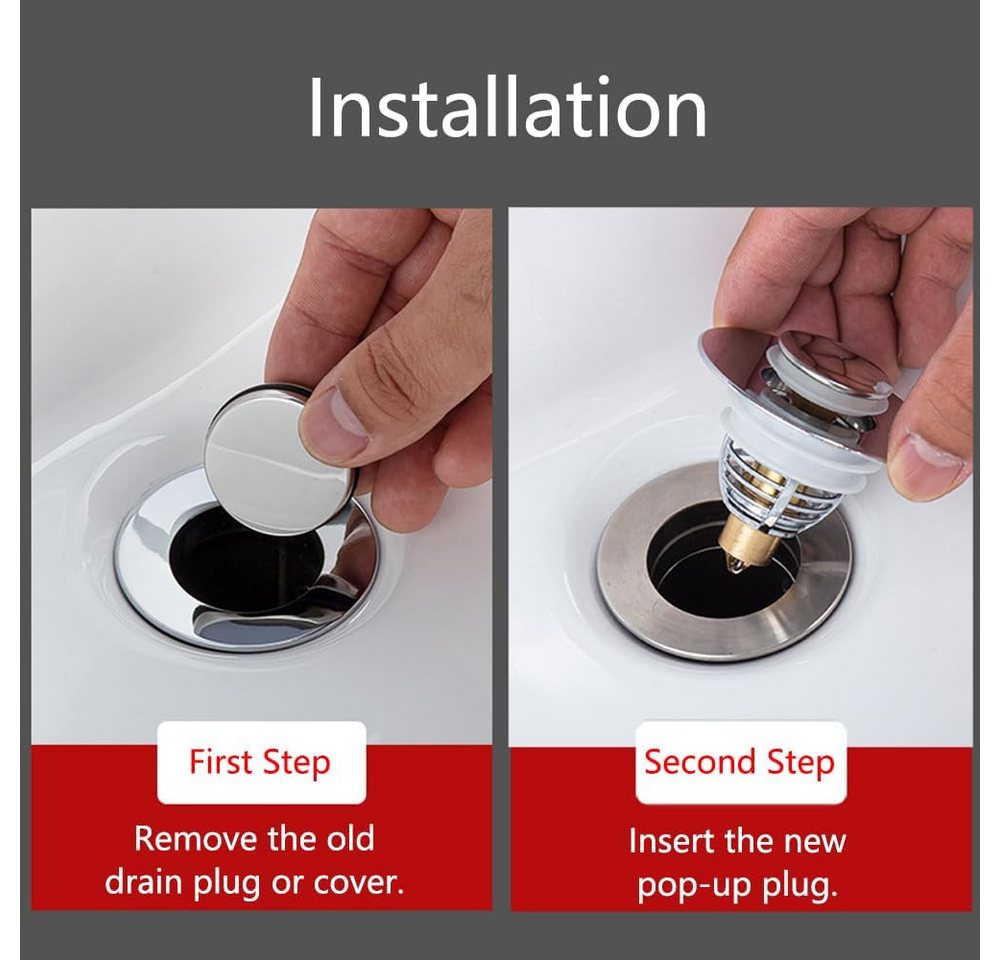 Installation

First Step

Remove the old drain plug or cover.

Second Step

Insert the new pop-up plug.