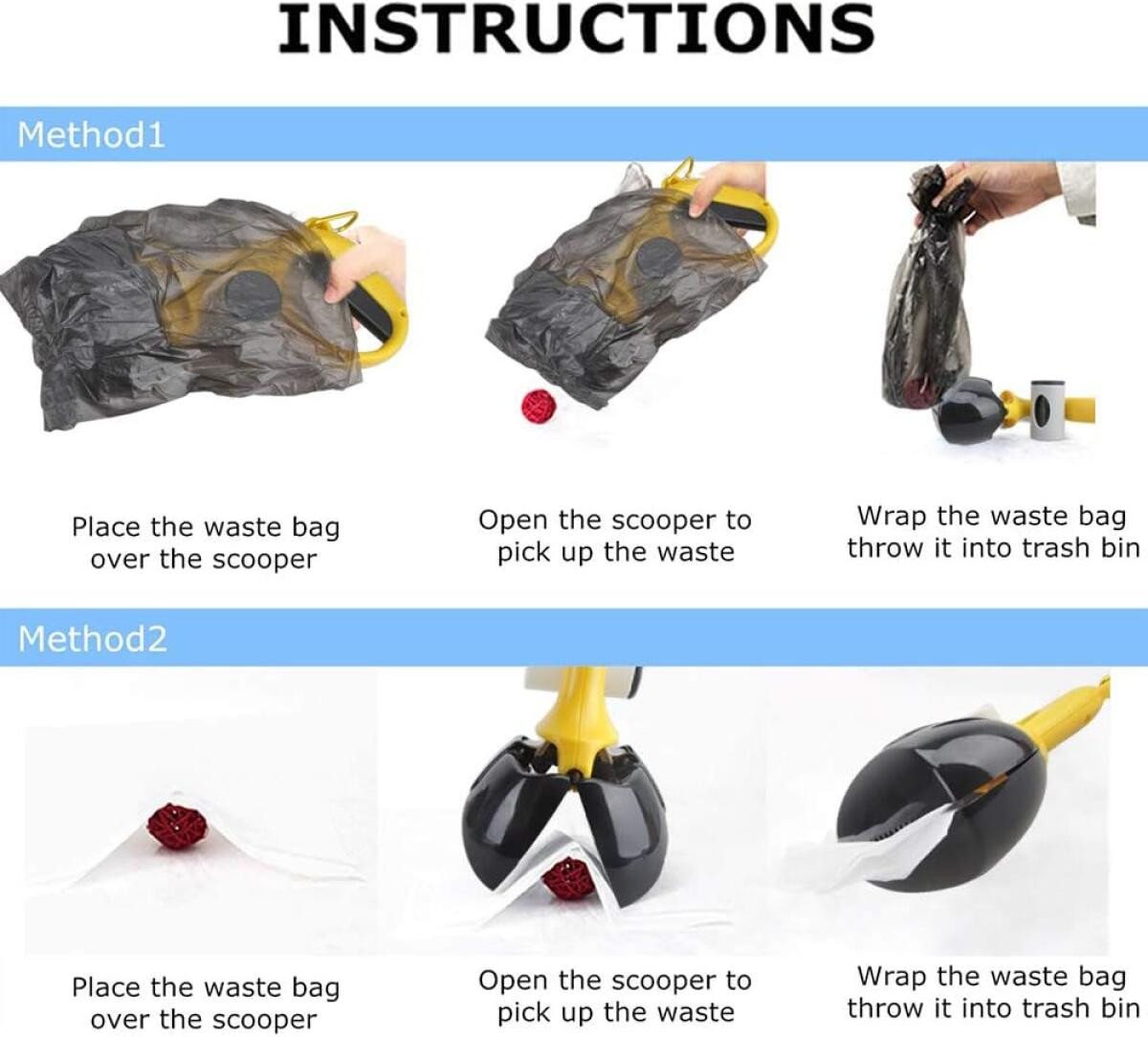 INSTRUCTIONS

Method1

Place the waste bag over the scooper

Open the scooper to pick up the waste

Wrap the waste bag throw it into trash bin

Method2

Place the waste bag over the scooper

Open the scooper to pick up the waste

Wrap the waste bag throw it into trash bin