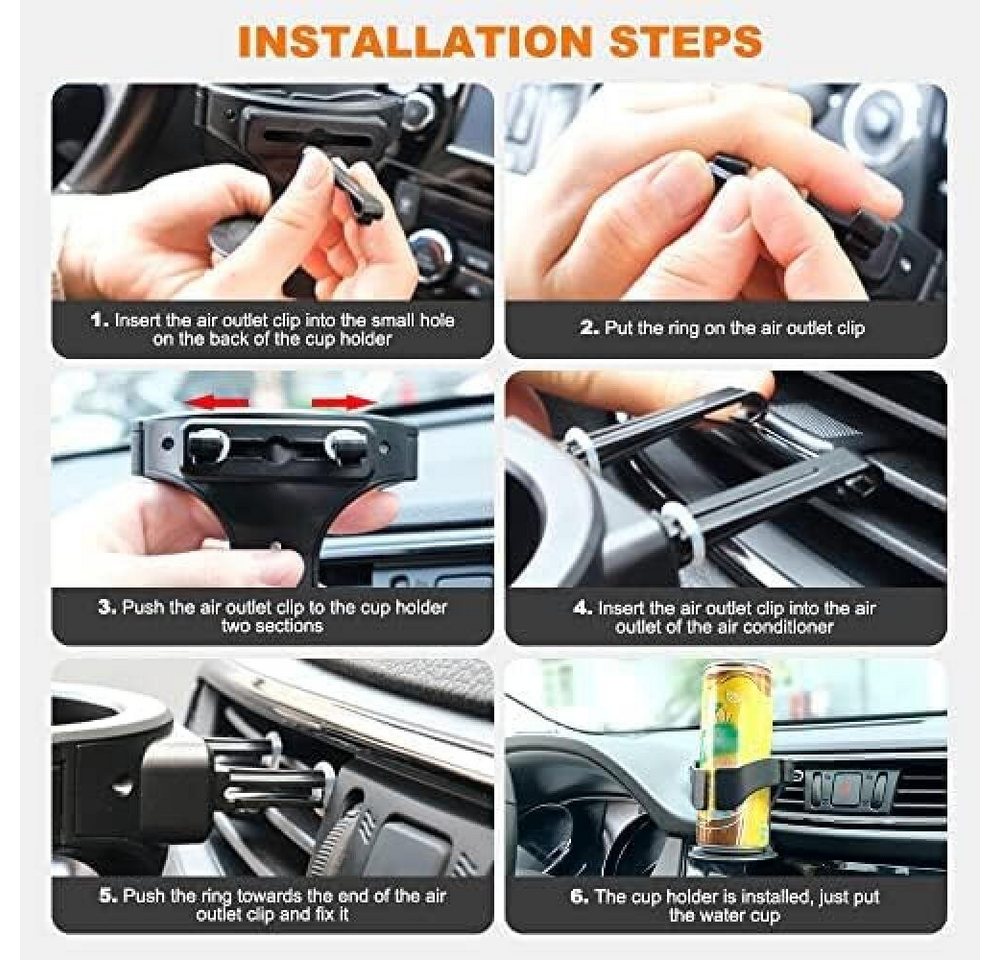 INSTALLATION STEPS

1. Insert the air outlet clip into the small hole on the back of the cup holder

2. Put the ring on the air outlet clip

3. Push the air outlet clip to the cup holder two sections

4. Insert the air outlet clip into the air outlet of the air conditioner

5. Push the ring towards the end of the air outlet clip and fix it

6. The cup holder is installed, just put the water cup