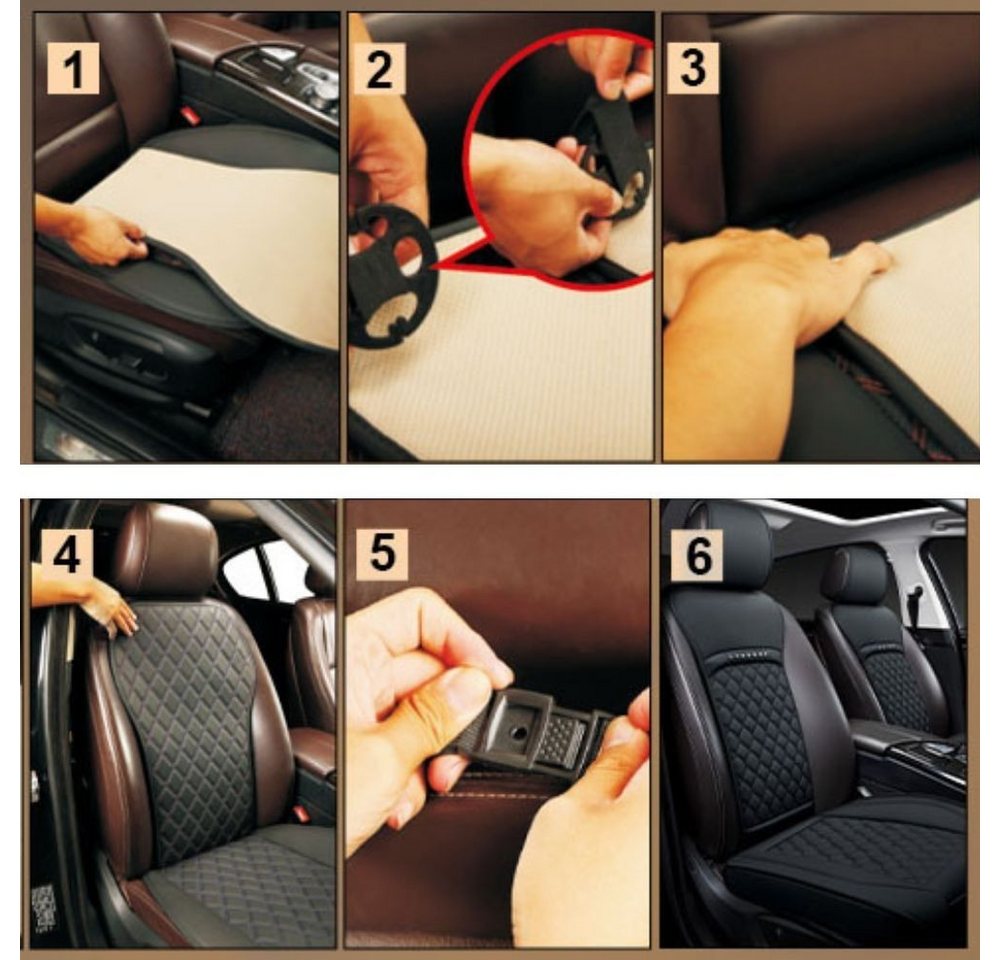 1

2

3

4

5

6