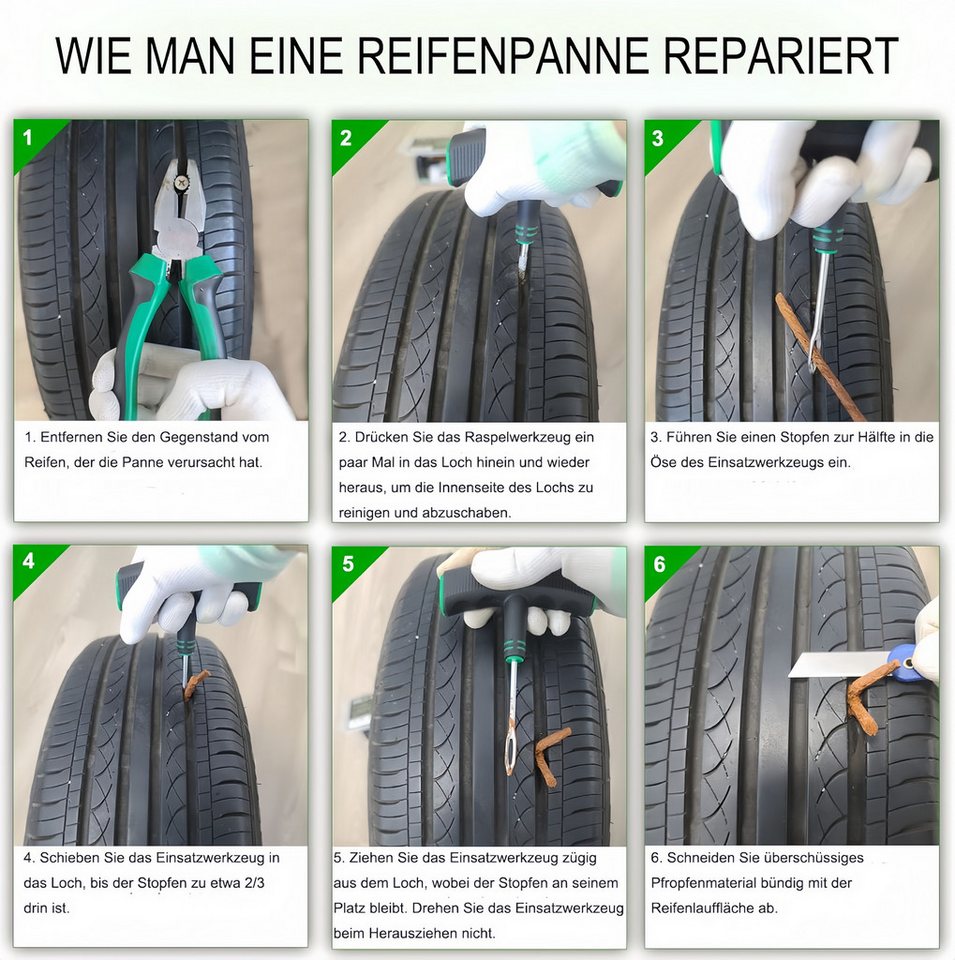 WIE MAN EINE REIFENPANNE REPARIERT

1

1. Entfernen Sie den Gegenstand vom Reifen, der die Panne verursacht hat.

2

2. Drücken Sie das Raspelwerkzeug ein paar Mal in das Loch hinein und wieder heraus, um die Innenseite des Lochs zu reinigen und abzuschaben.

3

3. Führen Sie einen Stopfen zur Hälfte in die Öse des Einsatzwerkzeugs ein.

4

4. Schieben Sie das Einsatzwerkzeug in das Loch, bis der Stopfen zu etwa 2/3 drin ist.

5

5. Ziehen Sie das Einsatzwerkzeug zügig aus dem Loch, wobei der Stopfen an seinem Platz bleibt. Drehen Sie das Einsatzwerkzeug beim Herausziehen nicht.

6

6. Schneiden Sie überschüssiges Pfropfenmaterial bündig mit der Reifenlauffläche ab.