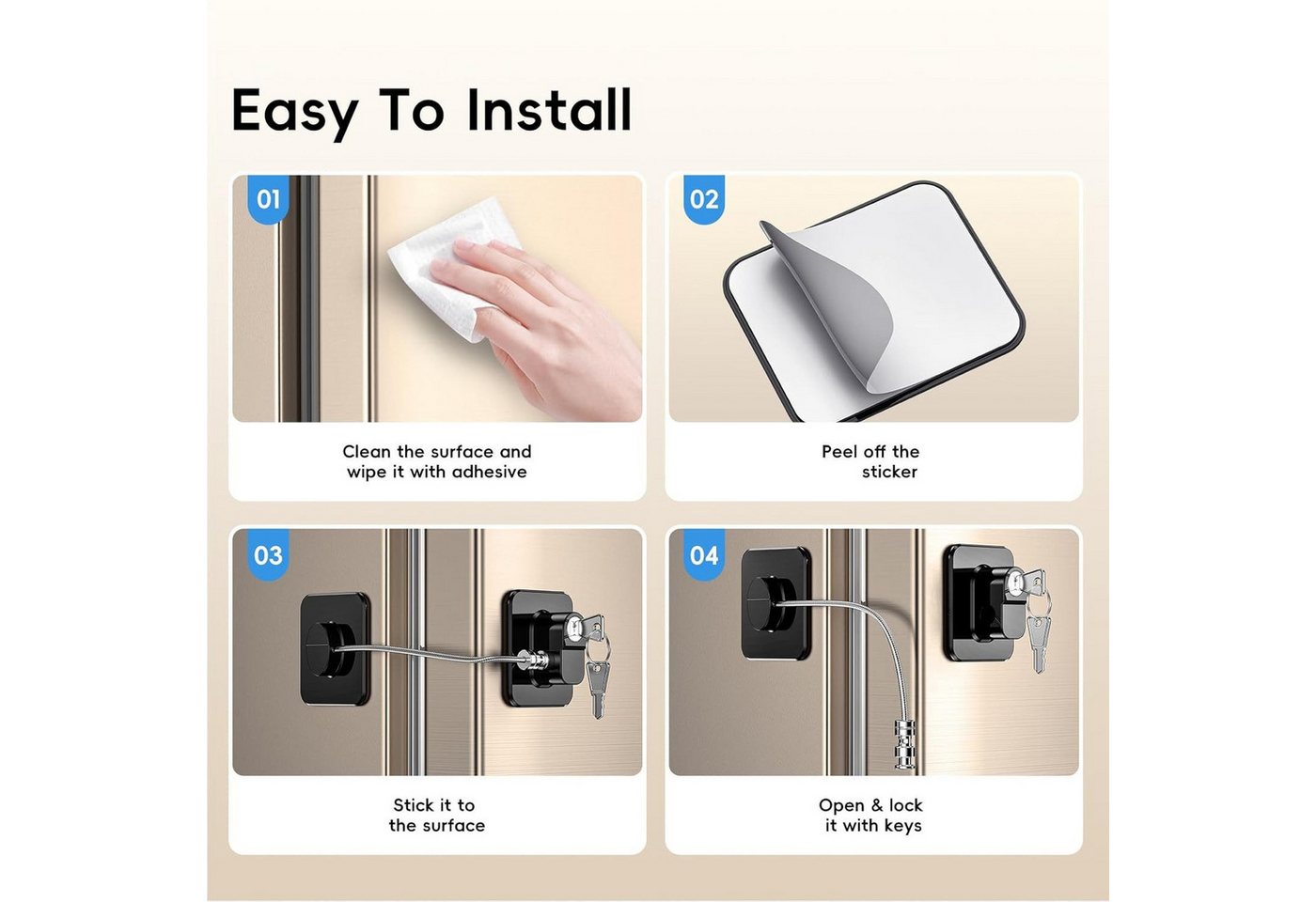 Easy To Install

01

Clean the surface and wipe it with adhesive

02

Peel off the sticker

03

Stick it to the surface

04

Open & lock it with keys