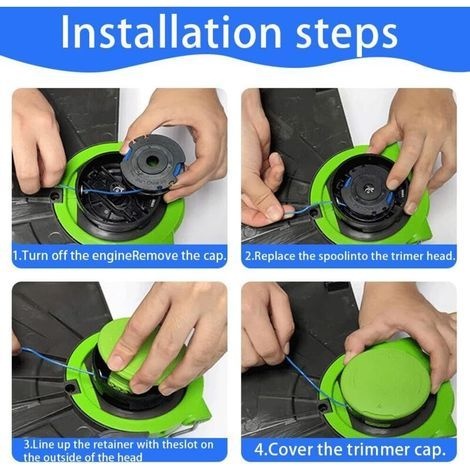 Installation steps

1.Turn off the engineRemove the cap.

2.Replace the spoolinto the trimmer head.

3.Line up the retainer with theslot on the outside of the head

4.Cover the trimmer cap.