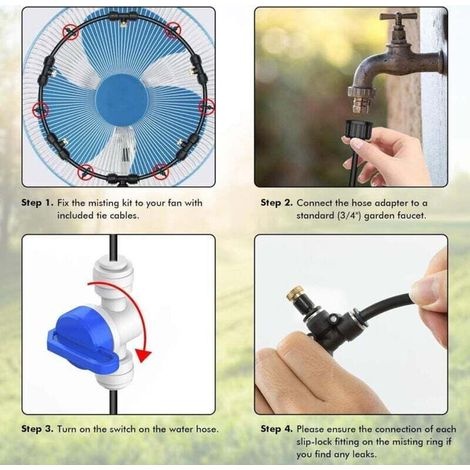 Step 1. Fix the misting kit to your fan with included tie cables.

Step 2. Connect the hose adapter to a standard (3/4") garden faucet.

Step 3. Turn on the switch on the water hose.

Step 4. Please ensure the connection of each slip-lock fitting on the misting ring if you find any leaks.