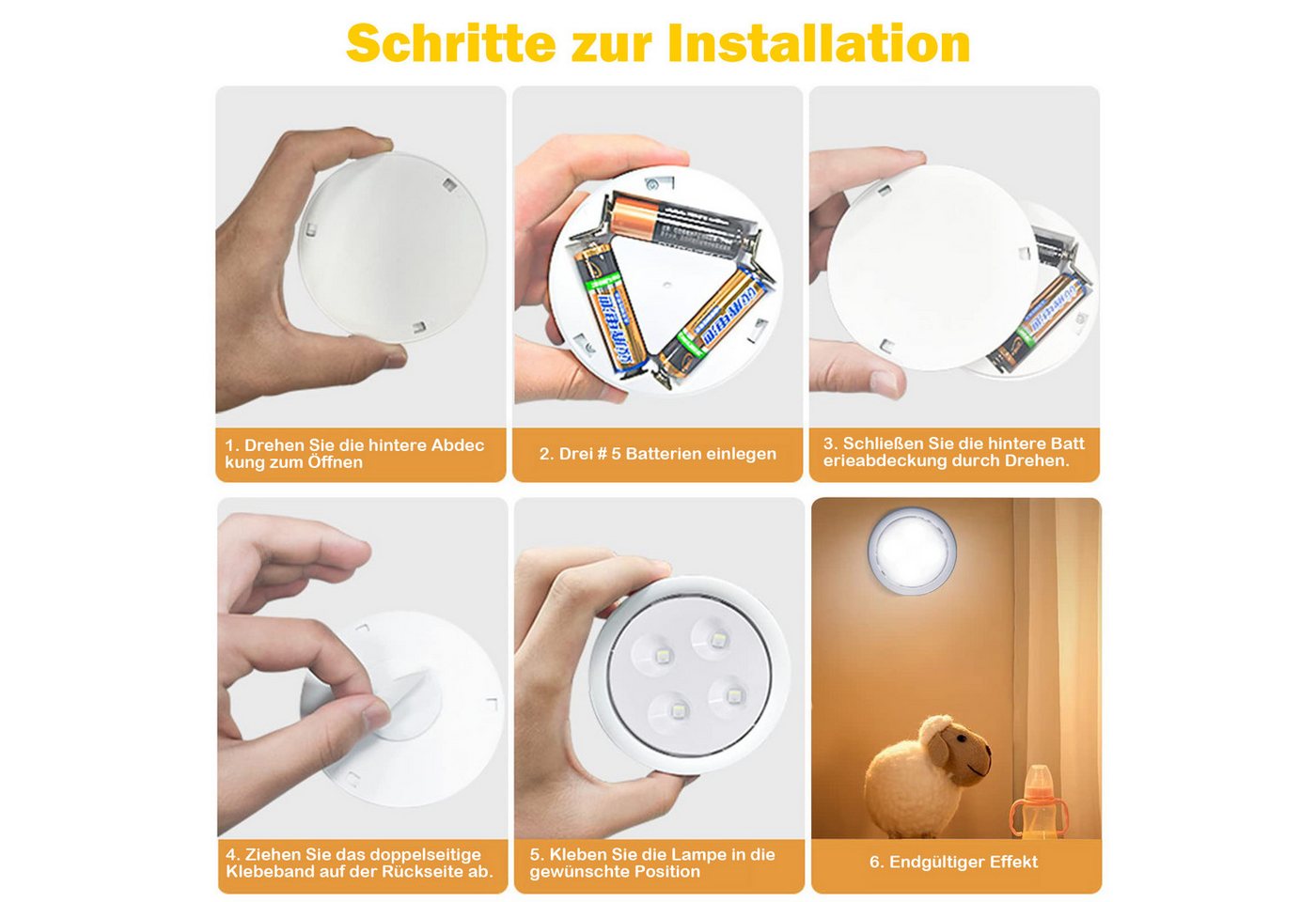 Schritte zur Installation

1. Drehen Sie die hintere Abdec kung zum Öffnen

2. Drei # 5 Batterien einlegen

3. Schließen Sie die hintere Batt erieabdeckung durch Drehen.

4. Ziehen Sie das doppelseitige Klebeband auf der Rückseite ab.

5. Kleben Sie die Lampe in die gewünschte Position

6. Endgültiger Effekt