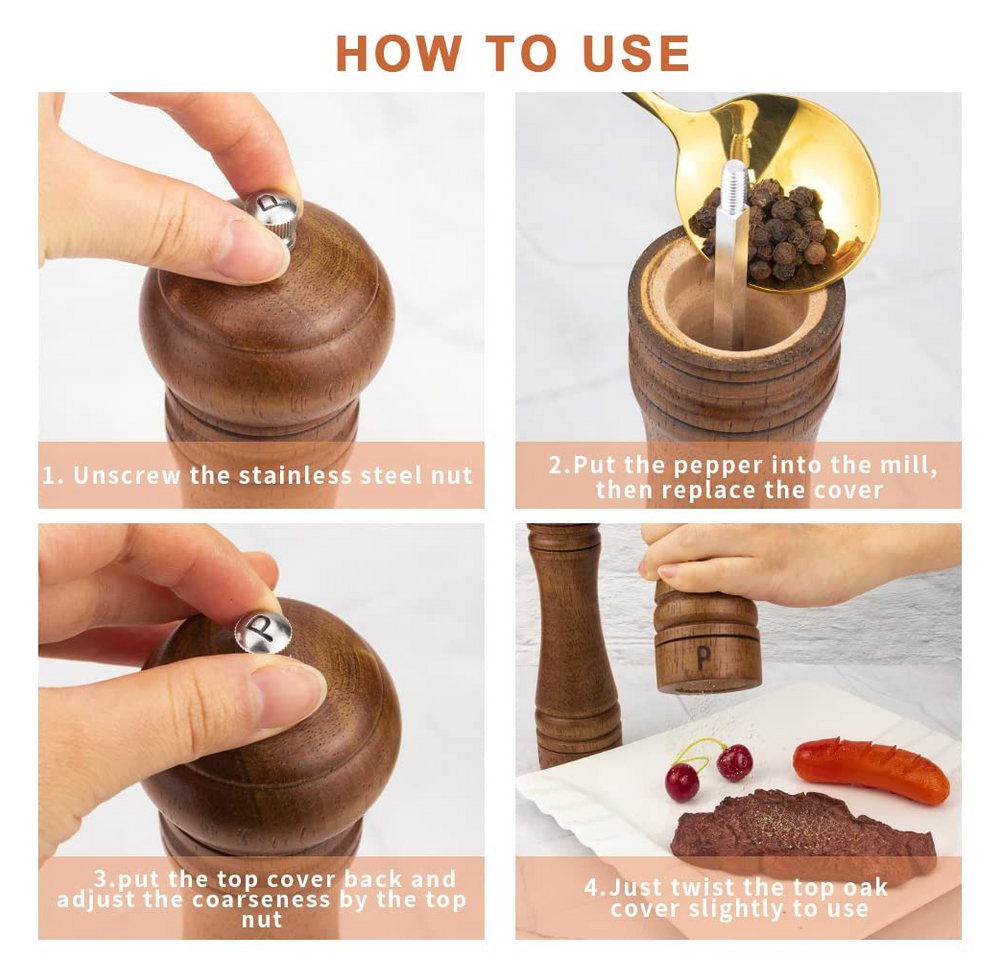 HOW TO USE

P

1. Unscrew the stainless steel nut

2.Put the pepper into the mill, then replace the cover

P

3.put the top cover back and adjust the coarseness by the top nut

P

4.Just twist the top oak cover slightly to use