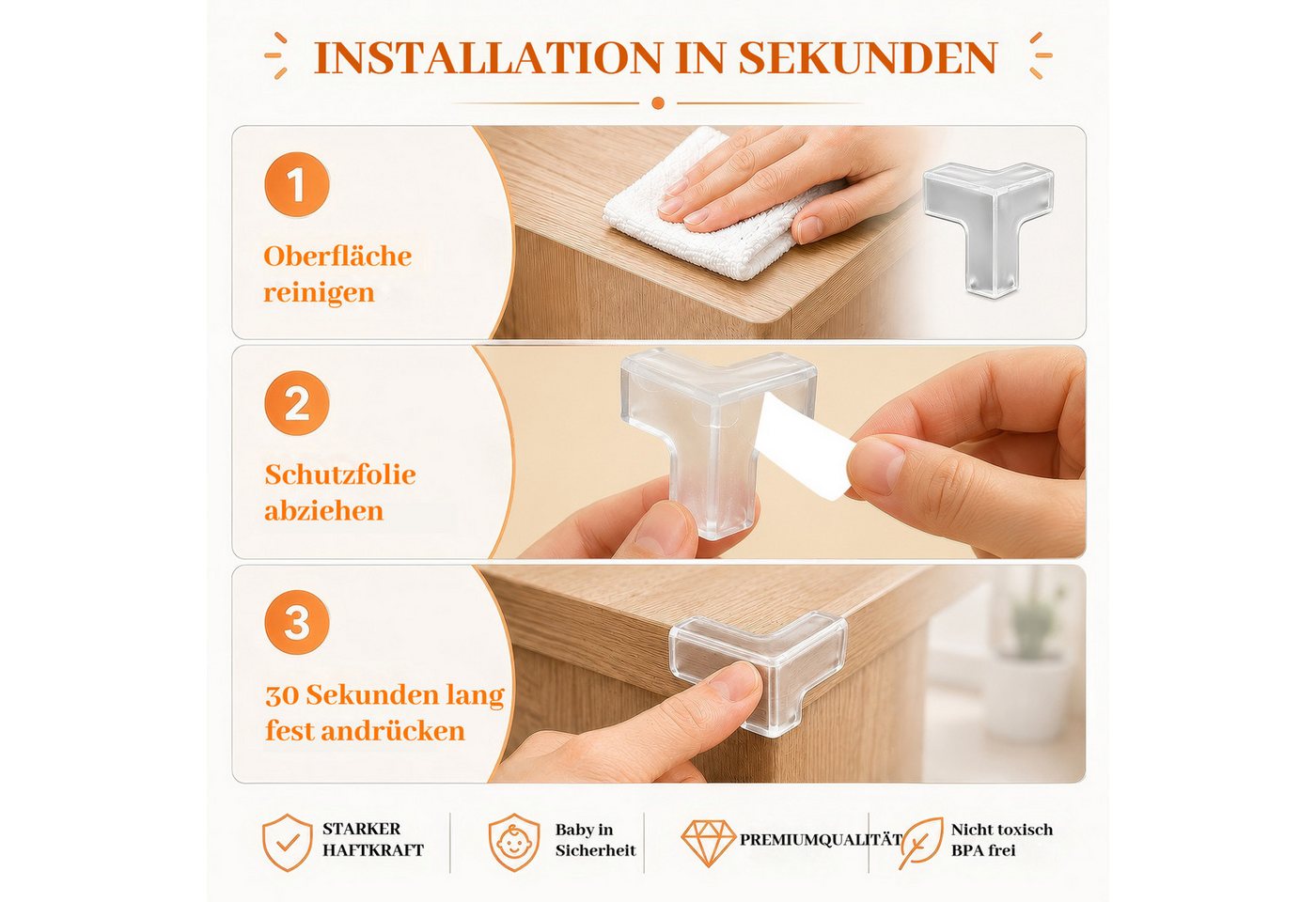 INSTALLATION IN SEKUNDEN

1

Oberfläche reinigen

2

Schutzfolie abziehen

3

30 Sekunden lang fest andrücken

STARKER HAFTKRAFT

Baby in Sicherheit

PREMIUMQUALITÄT

Nicht toxisch BPA frei