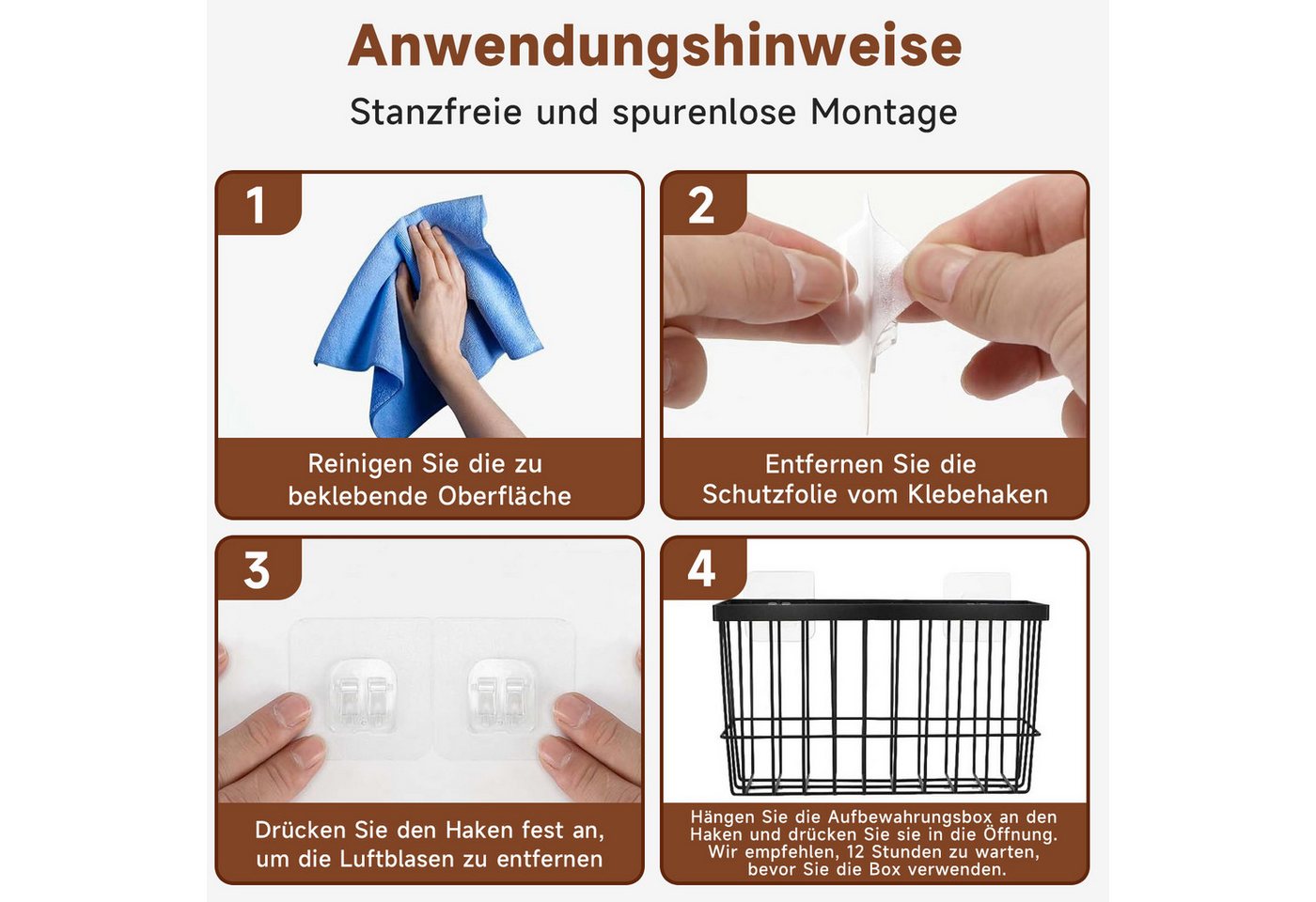 Anwendungshinweise

Stanzfreie und spurenlose Montage

1

Reinigen Sie die zu beklebende Oberfläche

2

Entfernen Sie die Schutzfolie vom Klebehaken

3

Drücken Sie den Haken fest an, um die Luftblasen zu entfernen

4

Hängen Sie die Aufbewahrungsbox an den Haken und drücken Sie sie in die Öffnung. Wir empfehlen, 12 Stunden zu warten, bevor Sie die Box verwenden.