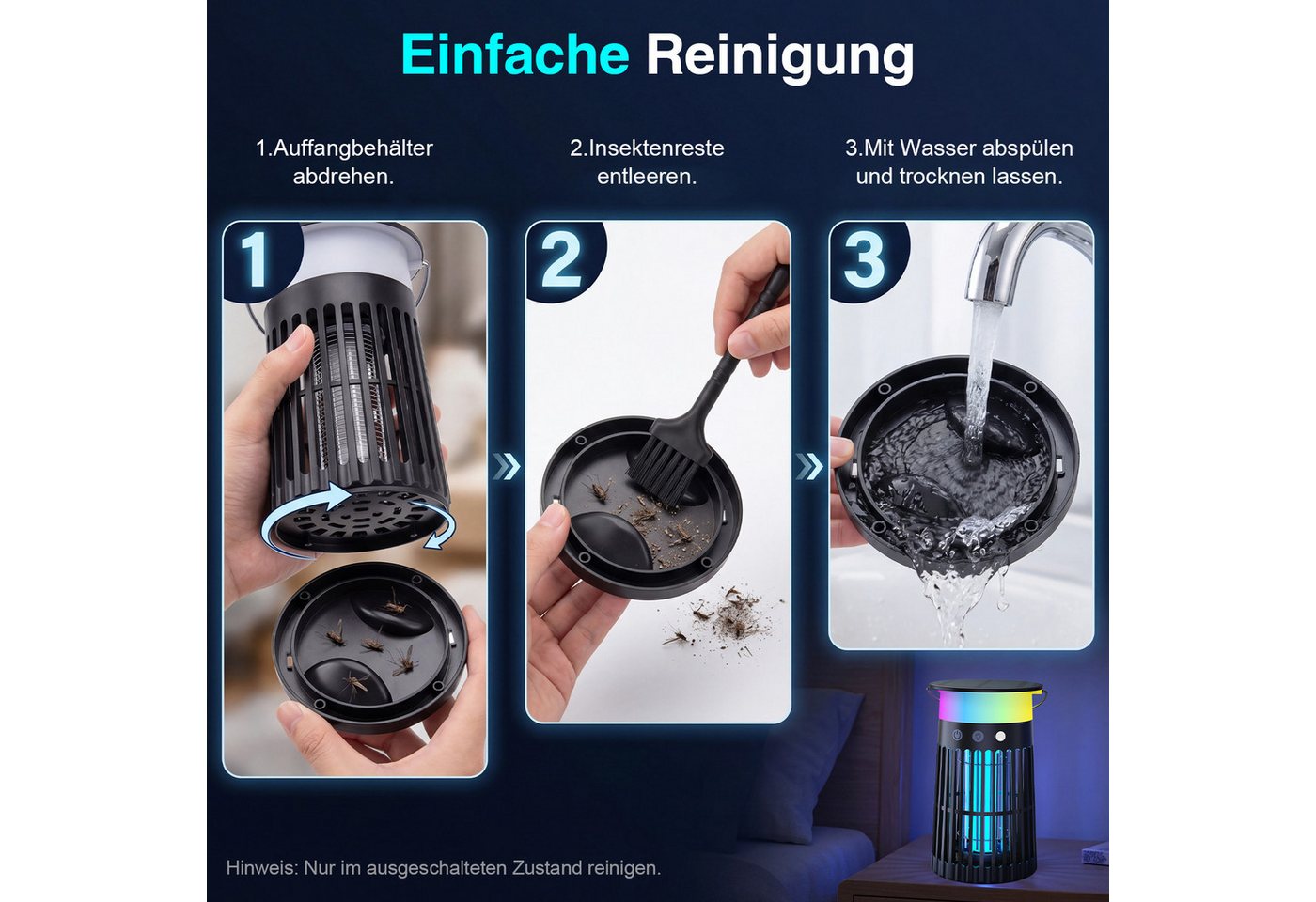 Einfache Reinigung

1.Auffangbehälter abdrehen.

2.Insektenreste entleeren.

3.Mit Wasser abspülen und trocknen lassen.

1

2

3

Hinweis: Nur im ausgeschalteten Zustand reinigen.