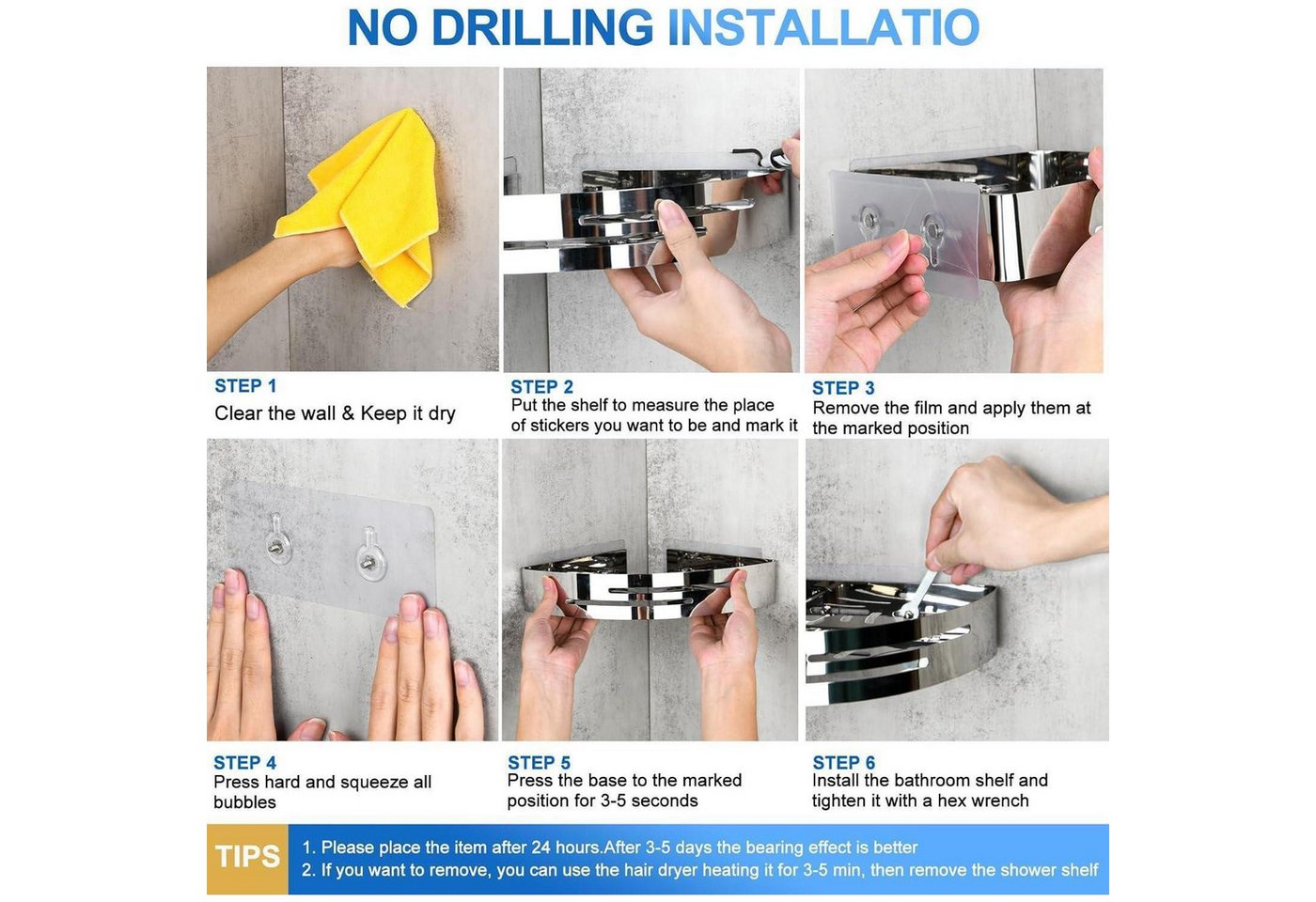 NO DRILLING INSTALLATIO

STEP 1
Clear the wall & Keep it dry

STEP 2
Put the shelf to measure the place of stickers you want to be and mark it

STEP 3
Remove the film and apply them at the marked position

STEP 4
Press hard and squeeze all bubbles

STEP 5
Press the base to the marked position for 3-5 seconds

STEP 6
Install the bathroom shelf and tighten it with a hex wrench

TIPS
1. Please place the item after 24 hours.After 3-5 days the bearing effect is better
2. If you want to remove, you can use the hair dryer heating it for 3-5 min, then remove the shower shelf