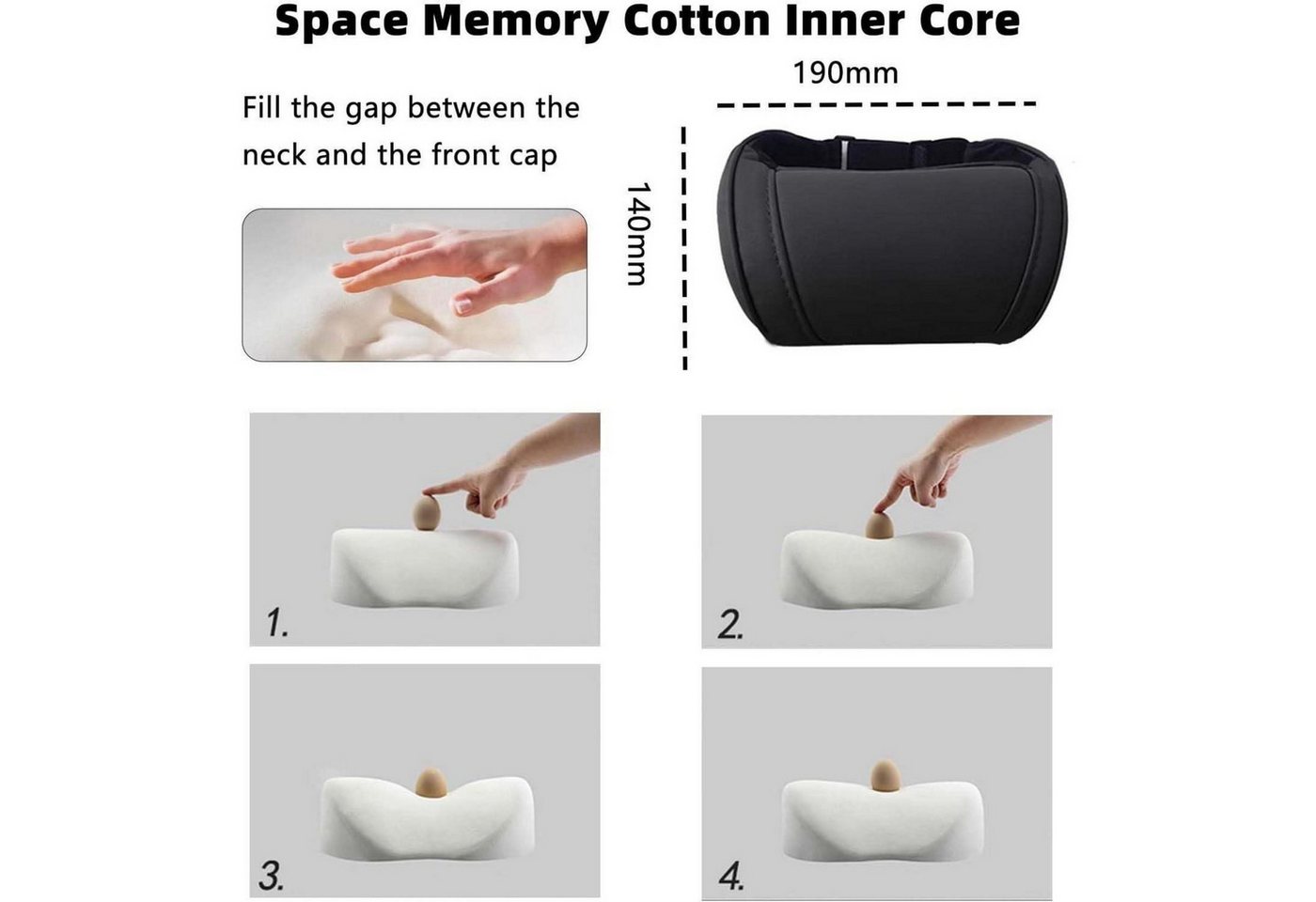 Space Memory Cotton Inner Core

Fill the gap between the neck and the front cap

190mm

140mm

1.

2.

3.

4.