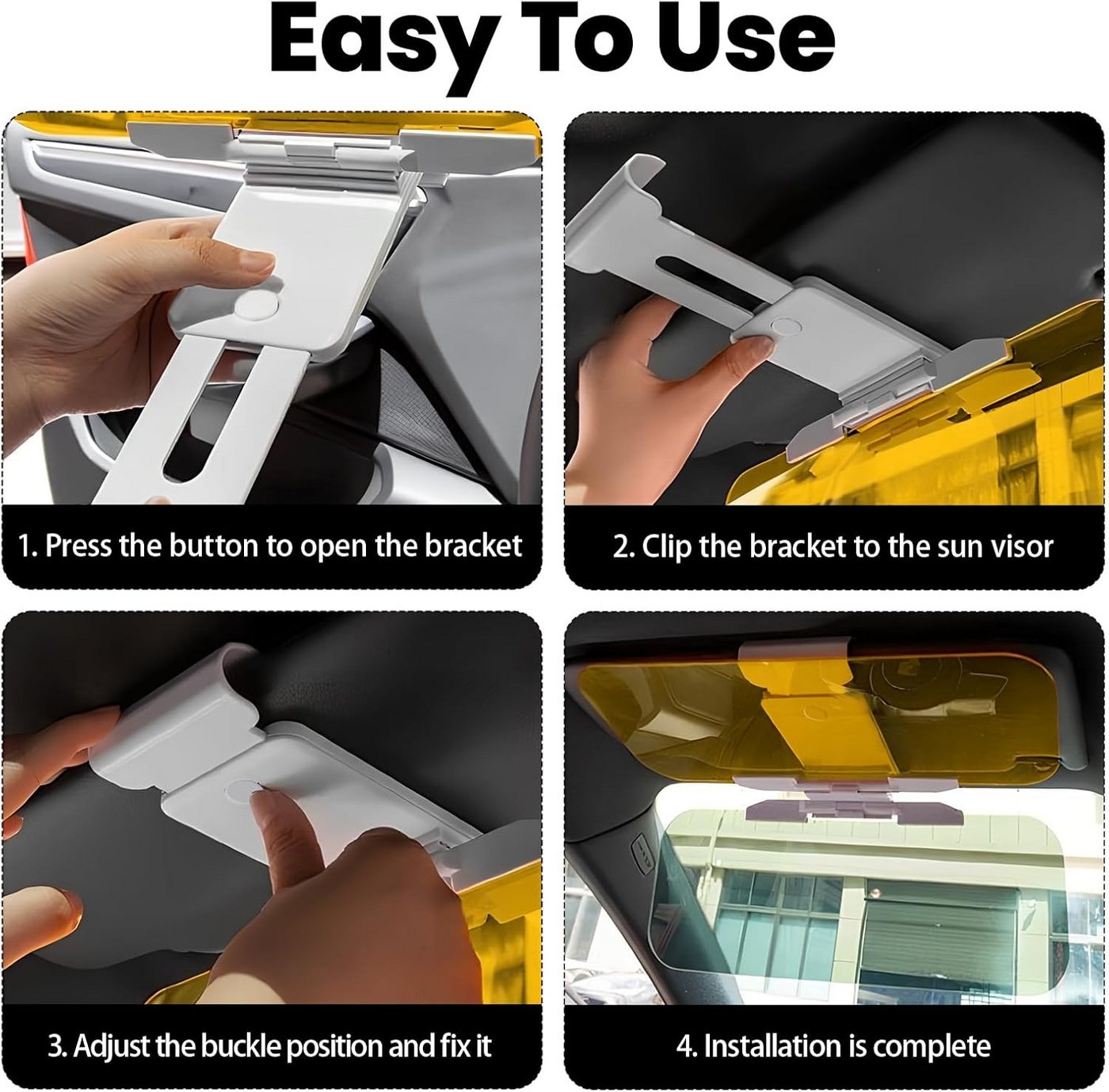 Easy To Use

1. Press the button to open the bracket

2. Clip the bracket to the sun visor

3. Adjust the buckle position and fix it

4. Installation is complete